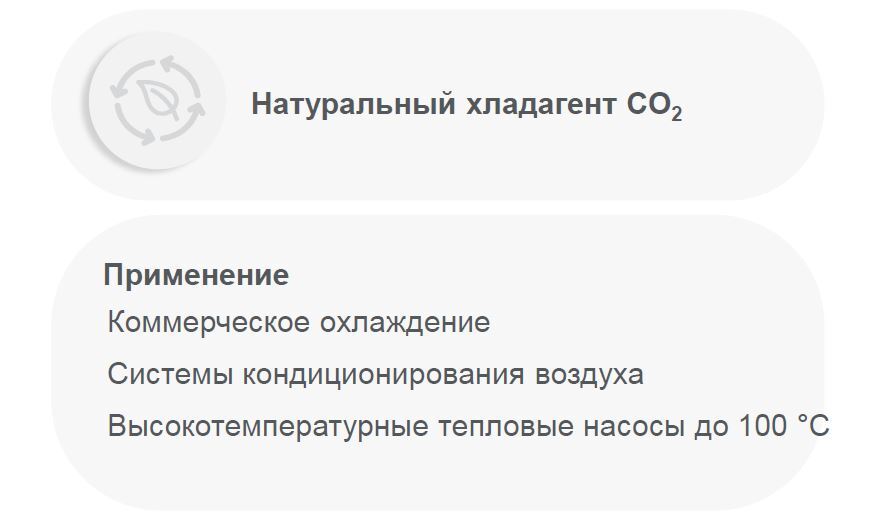 Натуральный хладагент $CO_2$

Применение

Коммерческое охлаждение

Системы кондиционирования воздуха

Высокотемпературные тепловые насосы до 100 °C