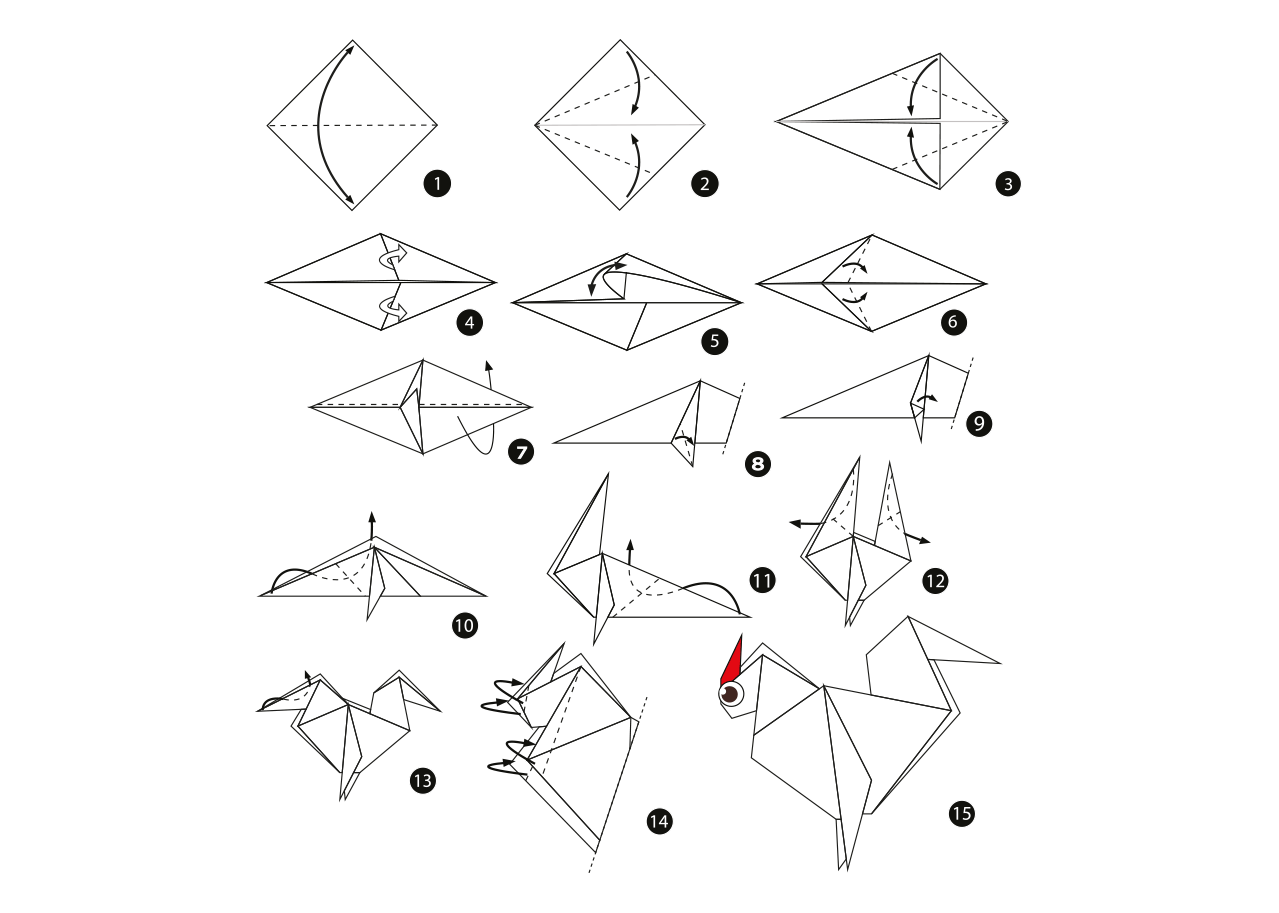 1
2
3
4
5
6
7
8
9
10
11
12
13
14
15