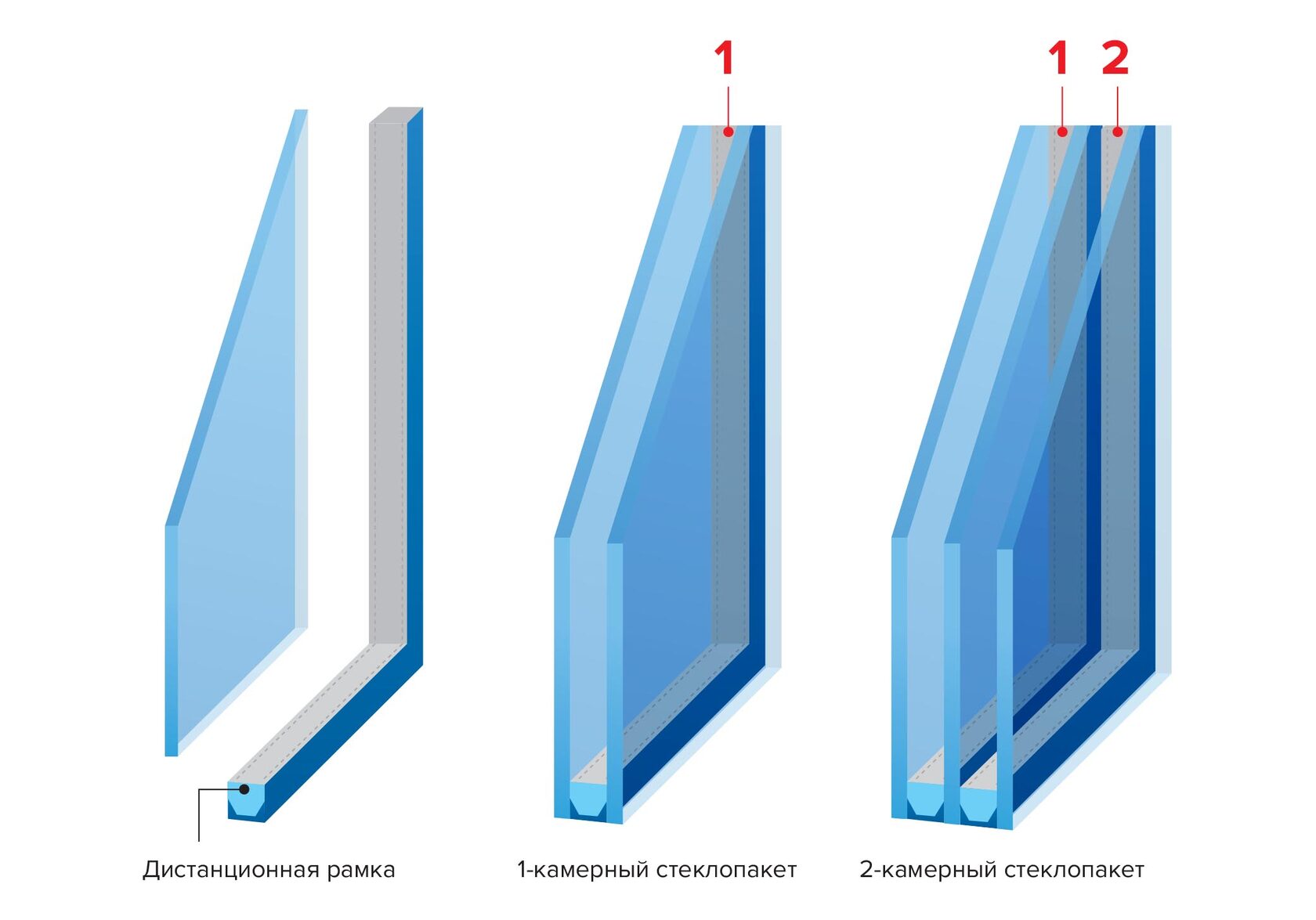 1

1 2

Дистанционная рамка

1-камерный стеклопакет

2-камерный стеклопакет