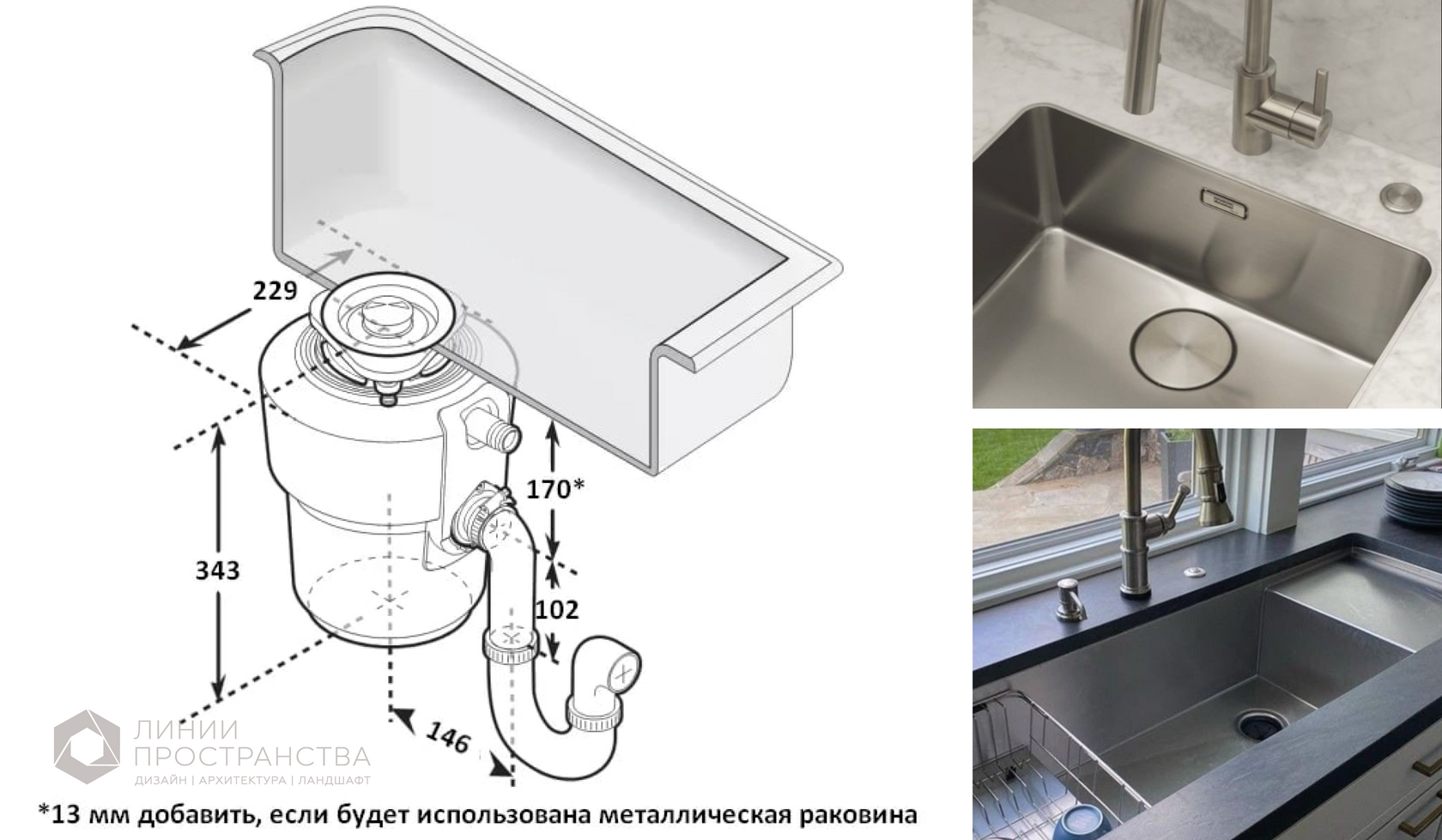 229

170*

343

102

146

ЛИНИИ
ПРОСТРАНСТВА
ДИЗАЙН | АРХИТЕКТУРА | ЛАНДШАФТ

*13 мм добавить, если будет использована металлическая раковина