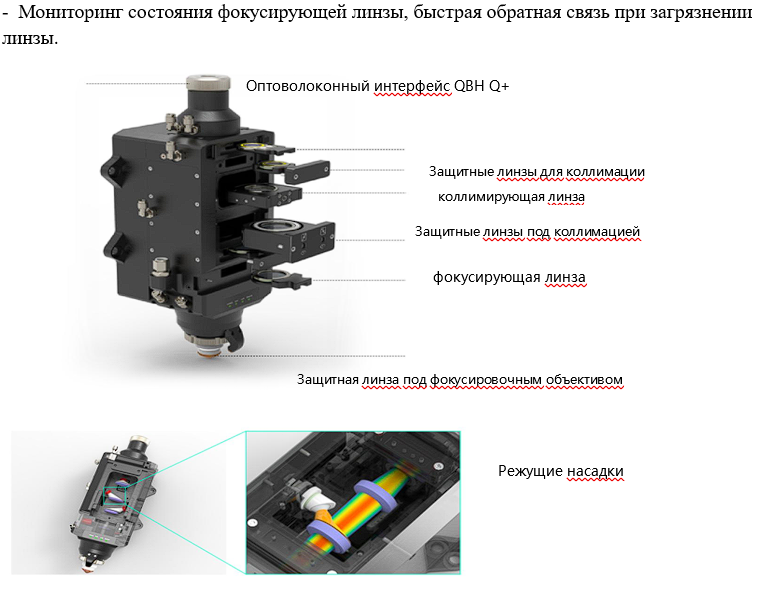 - Мониторинг состояния фокусирующей линзы, быстрая обратная связь при загрязнении линзы.

Оптоволоконный интерфейс QBH Q+

Защитные линзы для коллимации

коллимирующая линза

Защитные линзы под коллимацией

фокусирующая линза

Защитная линза под фокусировочным объективом

Режущие насадки