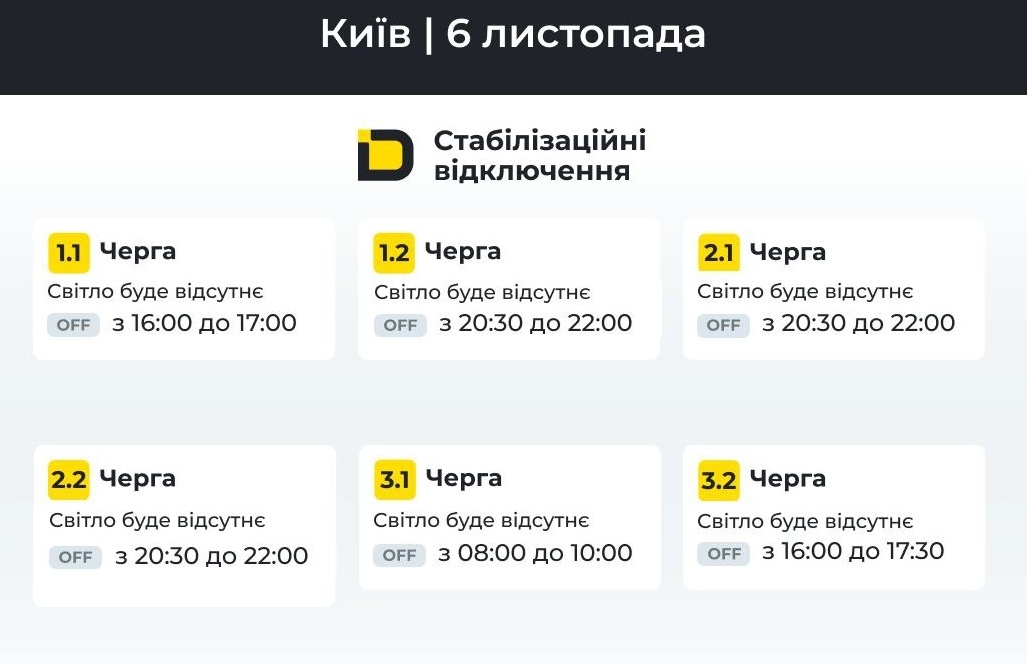 Київ | 6 листопада

Стабілізаційні відключення

1.1 Черга
Світло буде відсутнє
OFF з 16:00 до 17:00

1.2 Черга
Світло буде відсутнє
OFF з 20:30 до 22:00

2.1 Черга
Світло буде відсутнє
OFF з 20:30 до 22:00

2.2 Черга
Світло буде відсутнє
OFF з 20:30 до 22:00

3.1 Черга
Світло буде відсутнє
OFF з 08:00 до 10:00

3.2 Черга
Світло буде відсутнє
OFF з 16:00 до 17:30