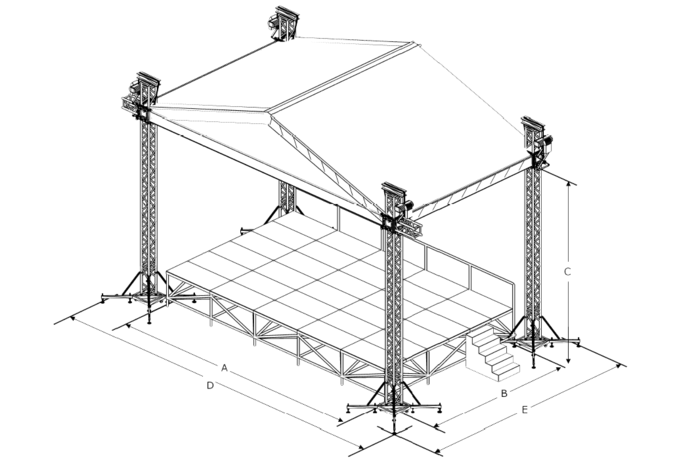 C
A
D
B
E