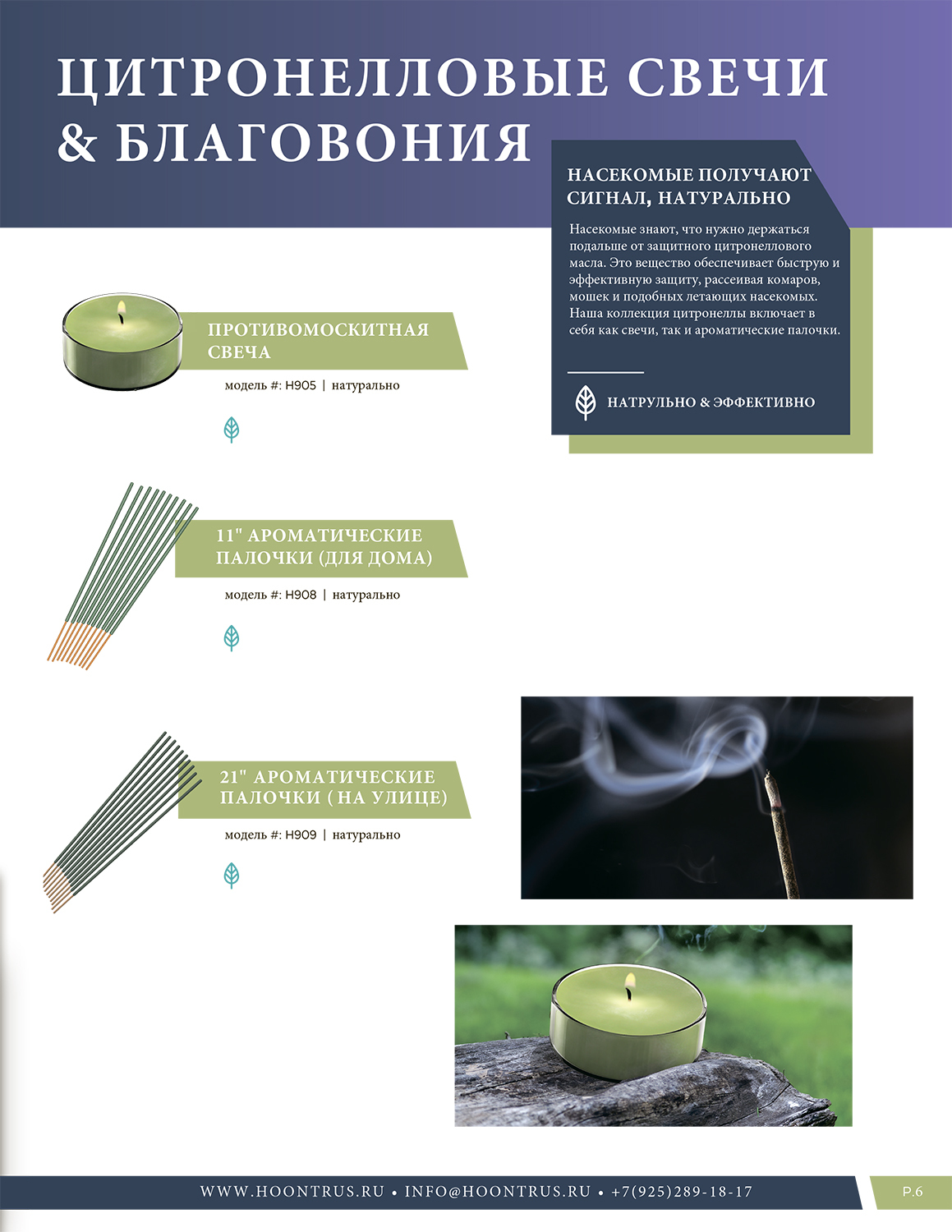 ЦИТРОНЕЛЛОВЫЕ СВЕЧИ & БЛАГОВОНИЯ

НАСЕКОМЫЕ ПОЛУЧАЮТ СИГНАЛ, НАТУРАЛЬНО

Насекомые знают, что нужно держаться подальше от защитного цитронеллового масла. Это вещество обеспечивает быструю и эффективную защиту, рассеивая комаров, мошек и подобных летающих насекомых. Наша коллекция цитронеллы включает в себя как свечи, так и ароматические палочки.

НАТРУЛЬНО & ЭФФЕКТИВНО

ПРОТИВОМОСКИТНАЯ СВЕЧА

модель #: H905 | натурально

11" АРОМАТИЧЕСКИЕ ПАЛОЧКИ (ДЛЯ ДОМА)

модель #: H908 | натурально

21" АРОМАТИЧЕСКИЕ ПАЛОЧКИ ( НА УЛИЦЕ)

модель #: H909 | натурально

WWW.HOONTRUS.RU • INFO@HOONTRUS.RU • +7(925)289-18-17

P.6