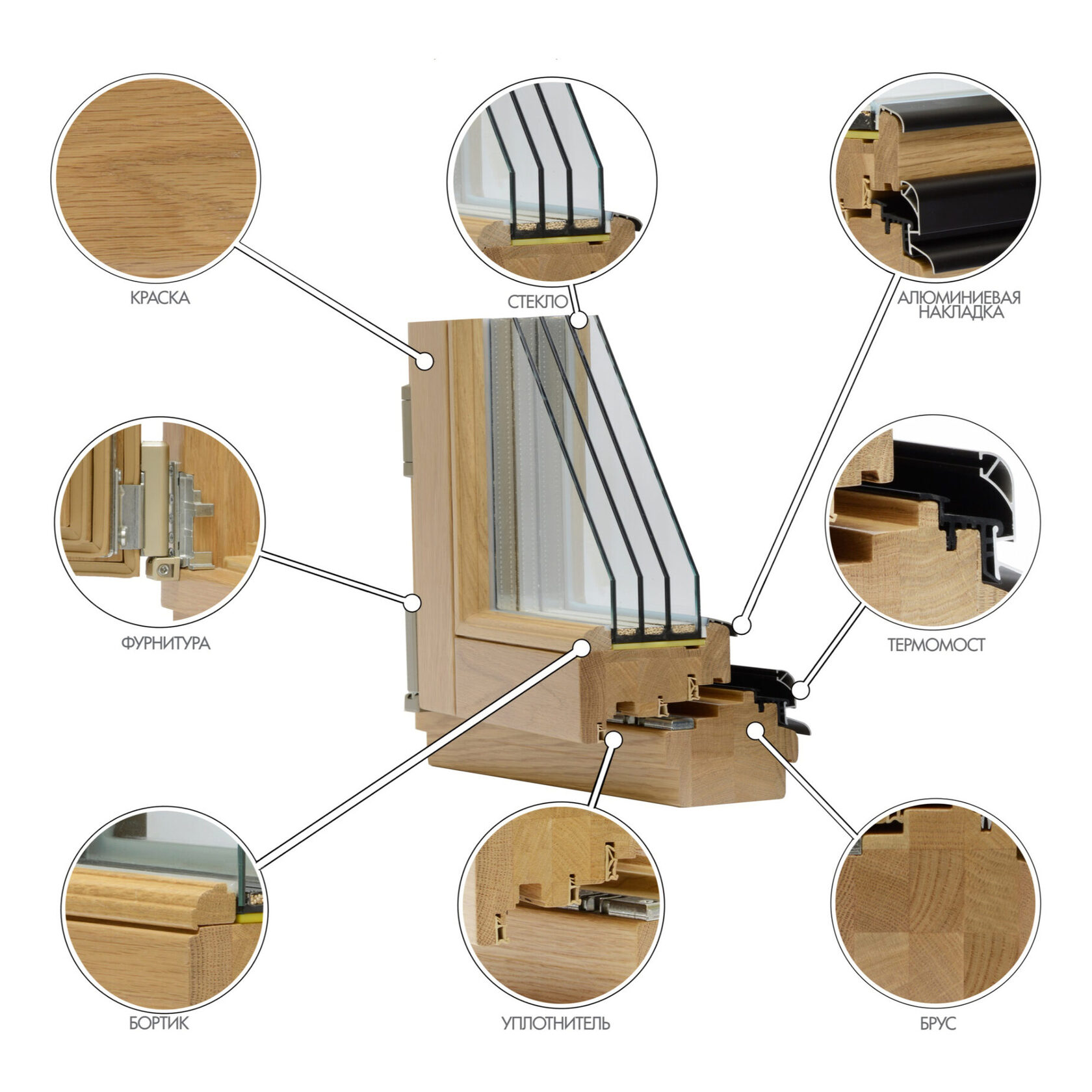 КРАСКА

СТЕКЛО

АЛЮМИНИЕВАЯ НАКЛАДКА

ФУРНИТУРА

ТЕРМОМОСТ

БОРТИК

УПЛОТНИТЕЛЬ

БРУС