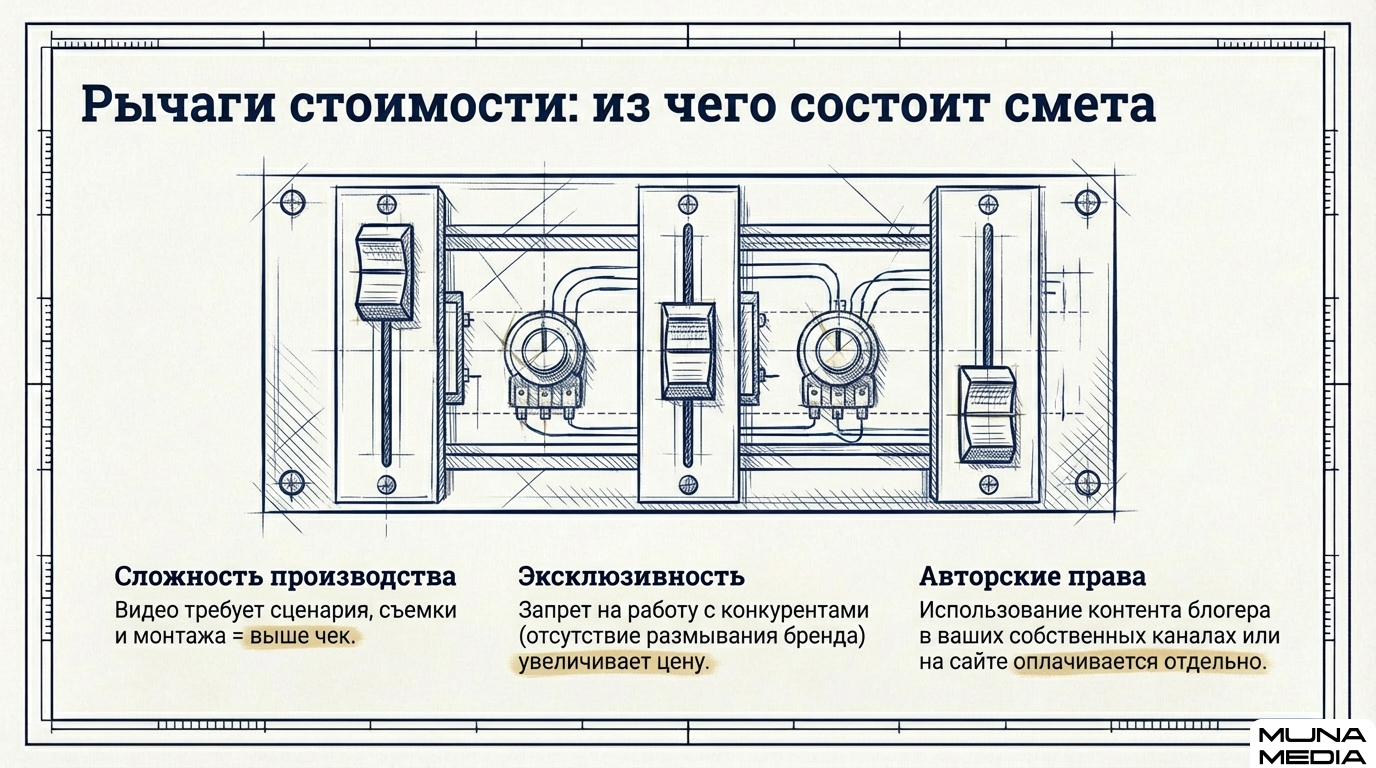 Рычаги стоимости: из чего состоит смета

Сложность производства
Видео требует сценария, съемки и монтажа = выше чек.

Эксклюзивность
Запрет на работу с конкурентами (отсутствие размывания бренда) увеличивает цену.

Авторские права
Использование контента блогера в ваших собственных каналах или на сайте оплачивается отдельно.

MUNA MEDIA