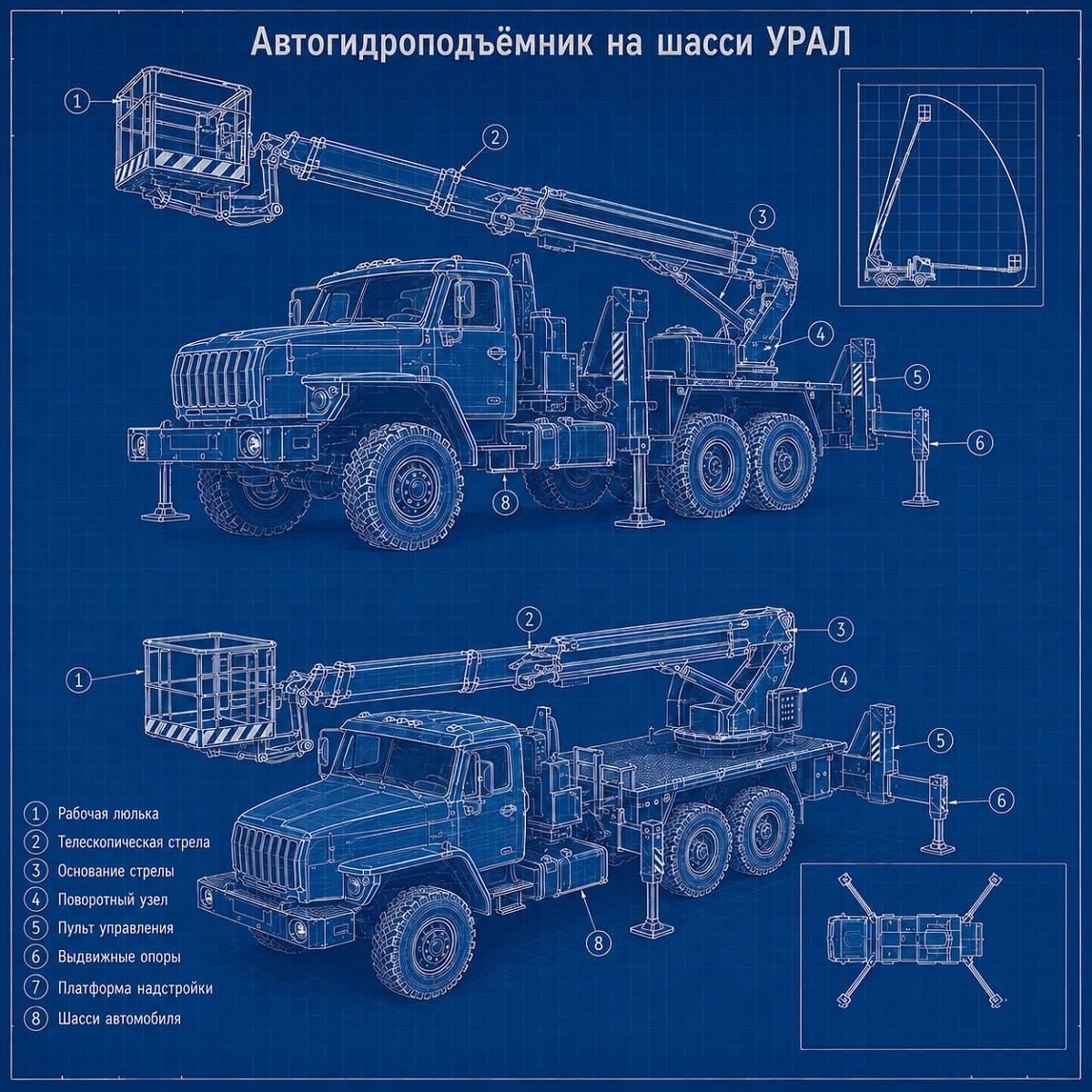 Автогидроподъёмник на шасси УРАЛ

1
2
3
4
5
6
8

2
3
1
4
5
6
8

1 Рабочая люлька
2 Телескопическая стрела
3 Основание стрелы
4 Поворотный узел
5 Пульт управления
6 Выдвижные опоры
7 Платформа надстройки
8 Шасси автомобиля