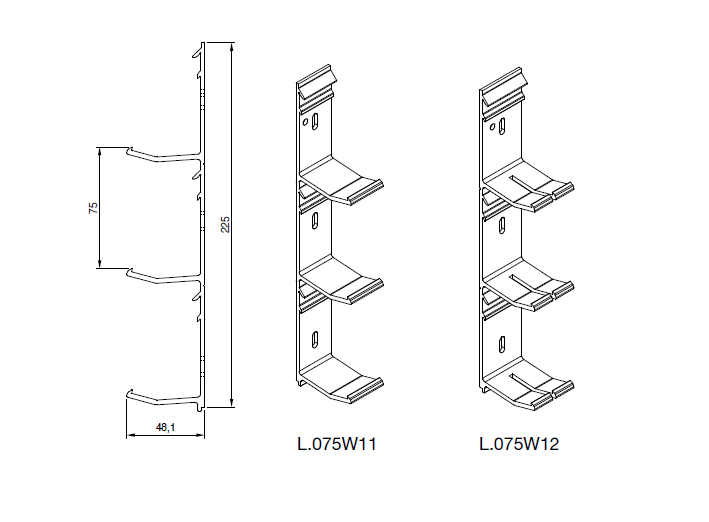 75

225

48,1

L.075W11

L.075W12