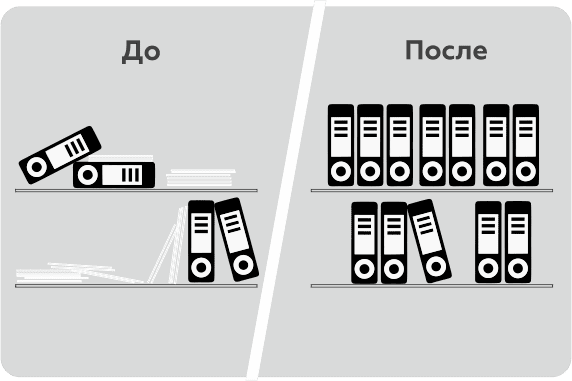 До

После