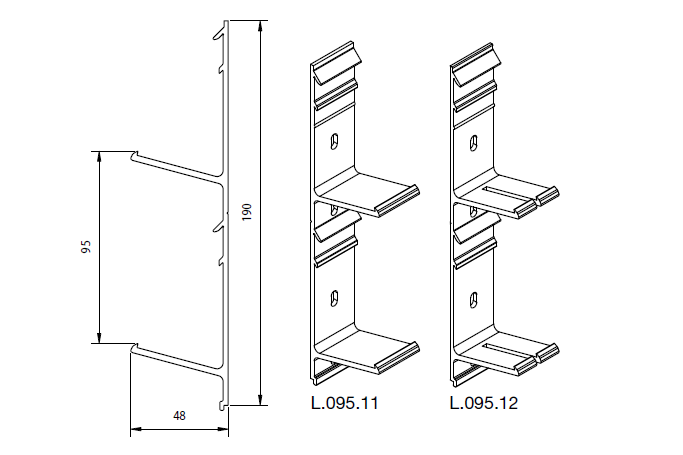 95

190

48

L.095.11

L.095.12