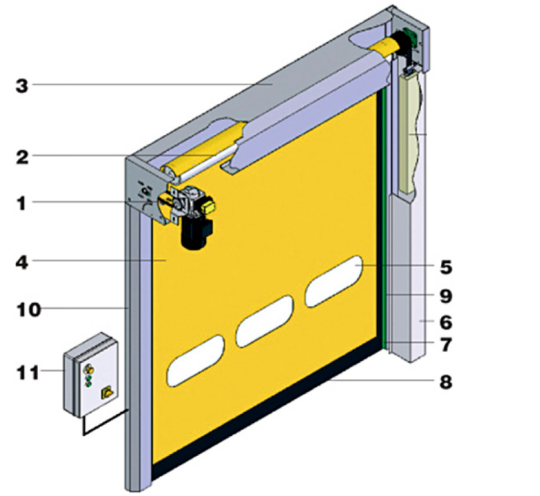 3
2
1
4
10
11
5
9
6
7
8