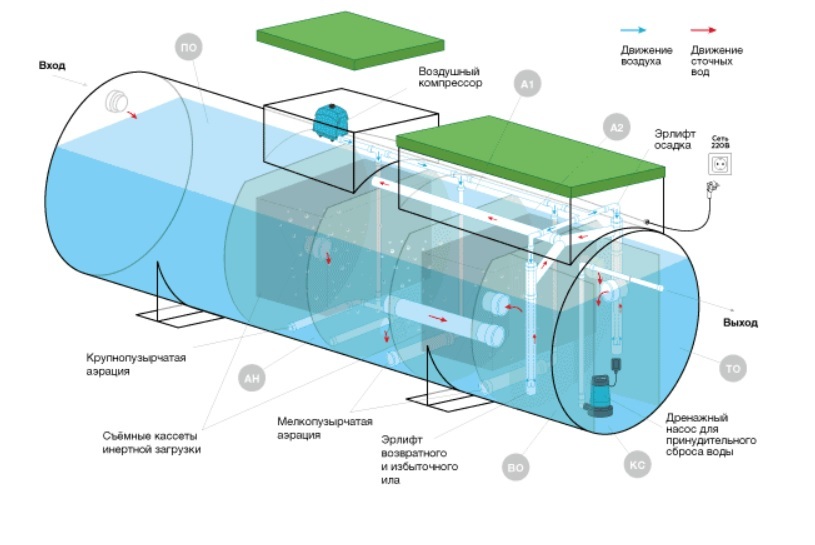 Движение воздуха

Движение сточных вод

Вход

ПО

Воздушный компрессор

А1

А2

Эрлифт осадка

Сеть 220В

Выход

ТО

Крупнопузырчатая аэрация

АН

Съёмные кассеты инертной загрузки

Мелкопузырчатая аэрация

Эрлифт возвратного и избыточного ила

ВО

КС

Дренажный насос для принудительного сброса воды