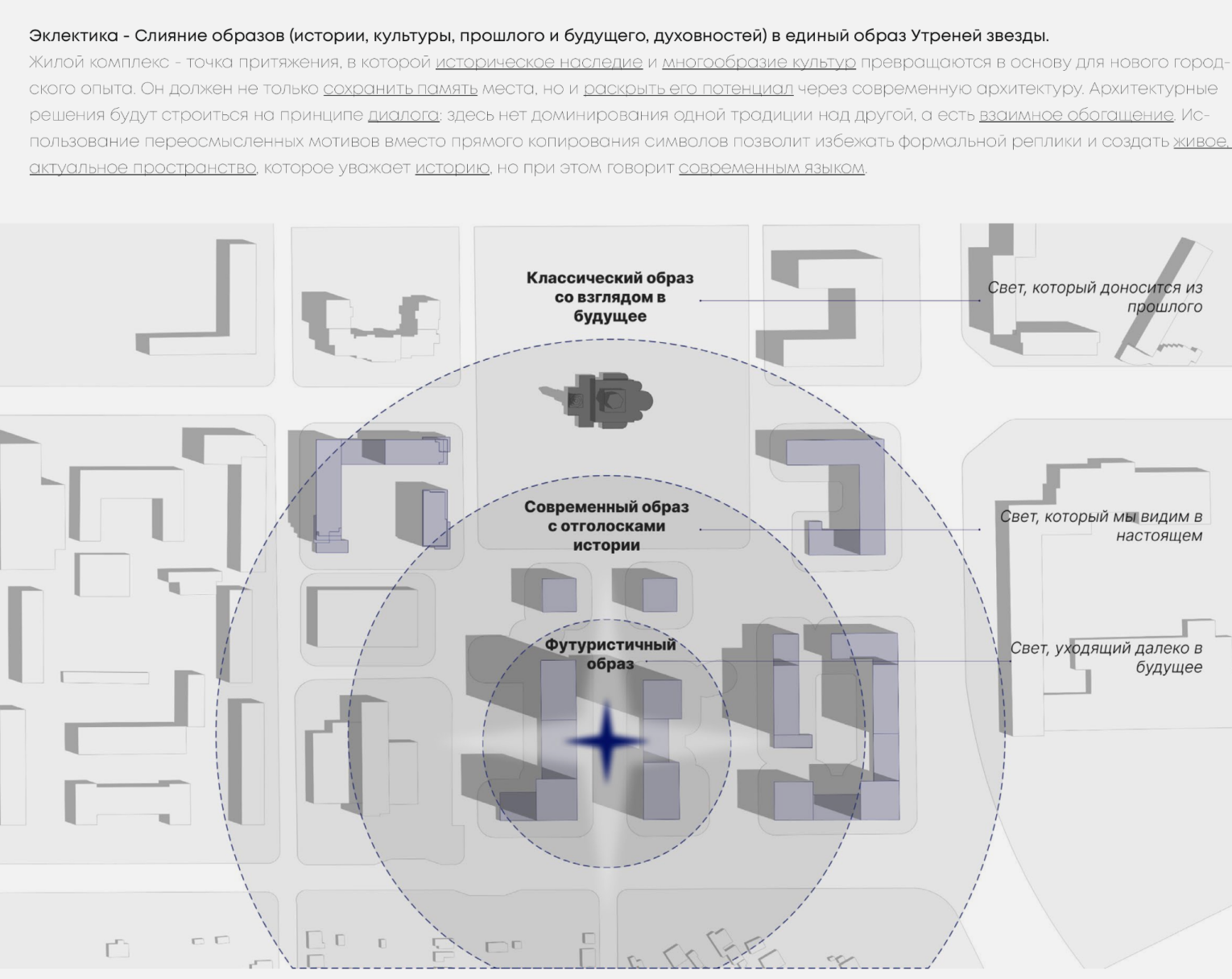 Эклектика - Слияние образов (истории, культуры, прошлого и будущего, духовностей) в единый образ Утреней звезды.

Жилой комплекс - точка притяжения, в которой историческое наследие и многообразие культур превращаются в основу для нового городского опыта. Он должен не только сохранить память места, но и раскрыть его потенциал через современную архитектуру. Архитектурные решения будут строиться на принципе диалога: здесь нет доминирования одной традиции над другой, а есть взаимное обогащение. Использование переосмысленных мотивов вместо прямого копирования символов позволит избежать формальной реплики и создать живое, актуальное пространство, которое уважает историю, но при этом говорит современным языком.

Классический образ со взглядом в будущее

Свет, который доносится из прошлого

Современный образ с отголосками истории

Свет, который мы видим в настоящем

Футуристичный образ

Свет, уходящий далеко в будущее