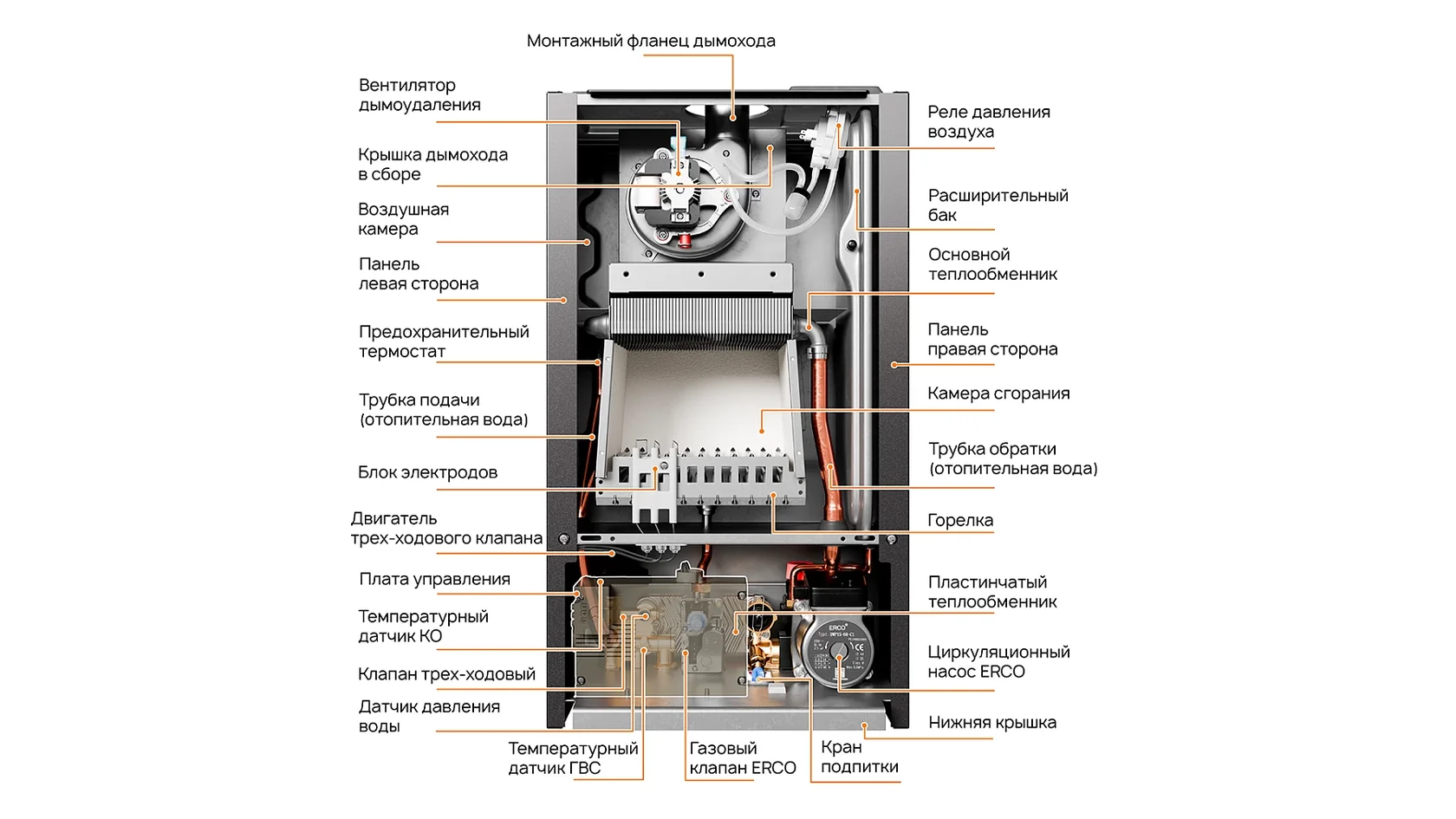 Монтажный фланец дымохода

Вентилятор дымоудаления

Крышка дымохода в сборе

Воздушная камера

Панель левая сторона

Предохранительный термостат

Трубка подачи (отопительная вода)

Блок электродов

Двигатель трех-ходового клапана

Плата управления

Температурный датчик КО

Клапан трех-ходовый

Датчик давления воды

Температурный датчик ГВС

Газовый клапан ERCO

Кран подпитки

Реле давления воздуха

Расширительный бак

Основной теплообменник

Панель правая сторона

Камера сгорания

Трубка обратки (отопительная вода)

Горелка

Пластинчатый теплообменник

Циркуляционный насос ERCO

Нижняя крышка

ERCO