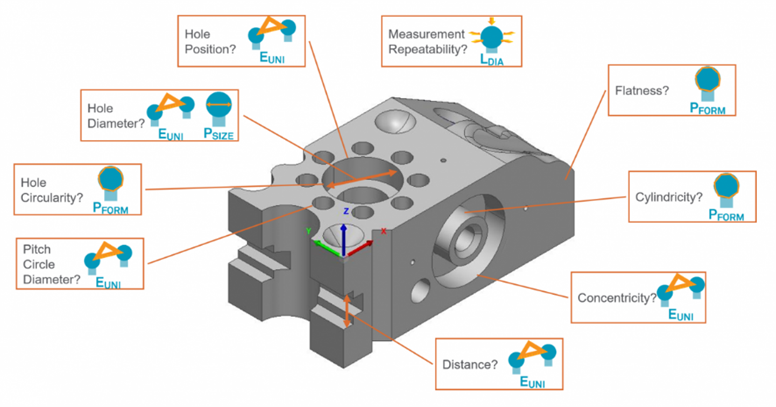 Hole Position? $E_{UNI}$

Measurement Repeatability? $L_{DIA}$

Hole Diameter? $E_{UNI}$ $P_{SIZE}$

Flatness? $P_{FORM}$

Hole Circularity? $P_{FORM}$

Cylindricity? $P_{FORM}$

Pitch Circle Diameter? $E_{UNI}$

Z

Y

X

Concentricity? $E_{UNI}$

Distance? $E_{UNI}$