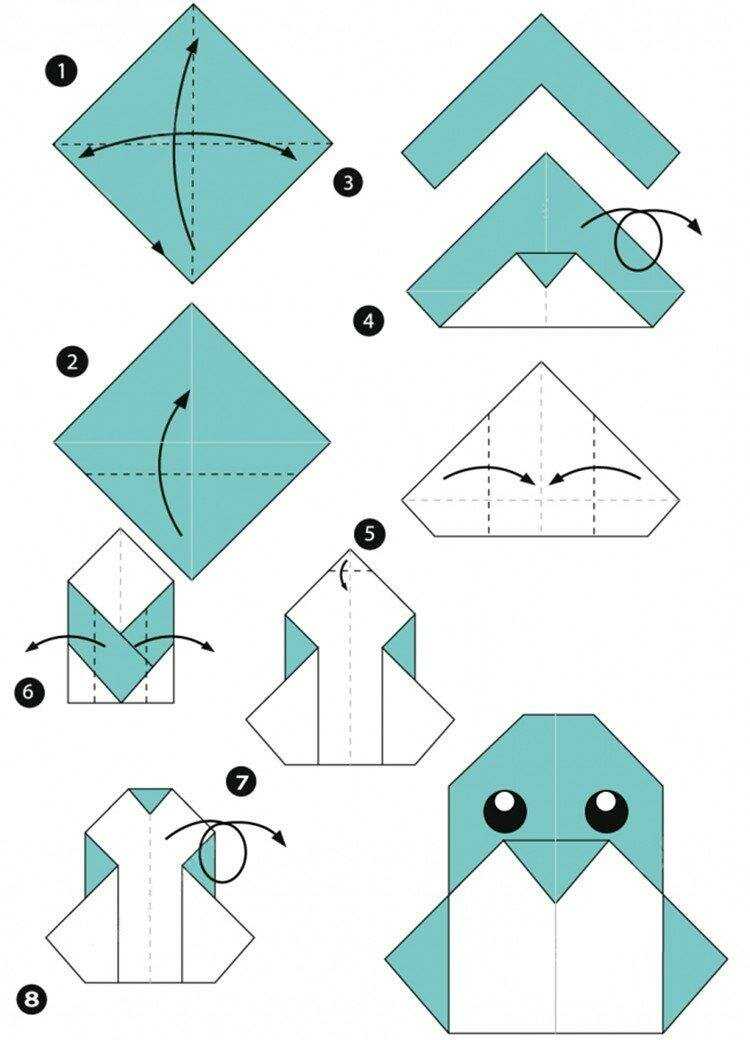 1
3
4
2
5
6
7
8