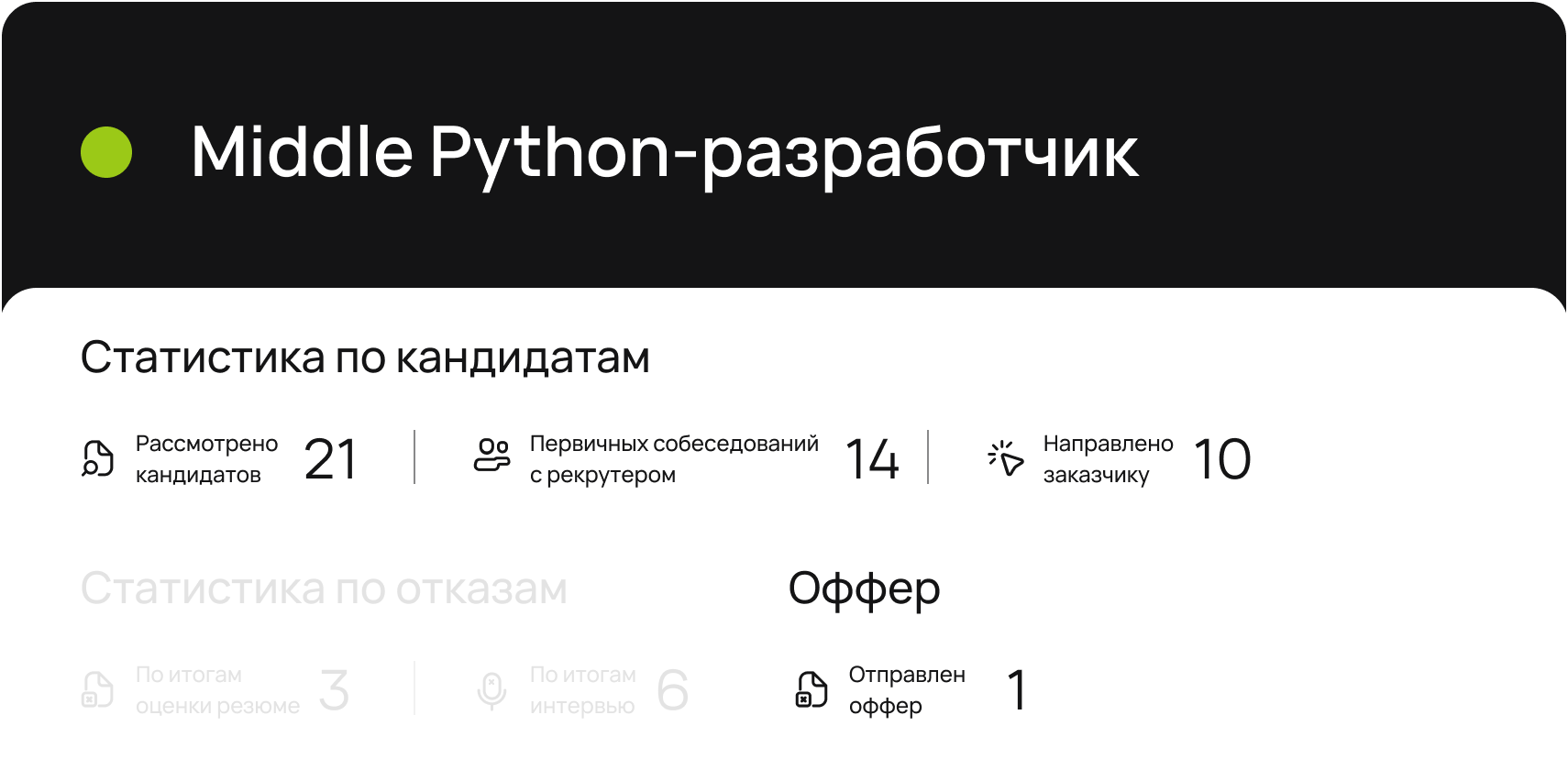 Middle Python-разработчик

Статистика по кандидатам

Рассмотрено кандидатов 21

Первичных собеседований с рекрутером 14

Направлено заказчику 10

Статистика по отказам

По итогам оценки резюме 3

По итогам интервью 6

Оффер

Отправлен оффер 1