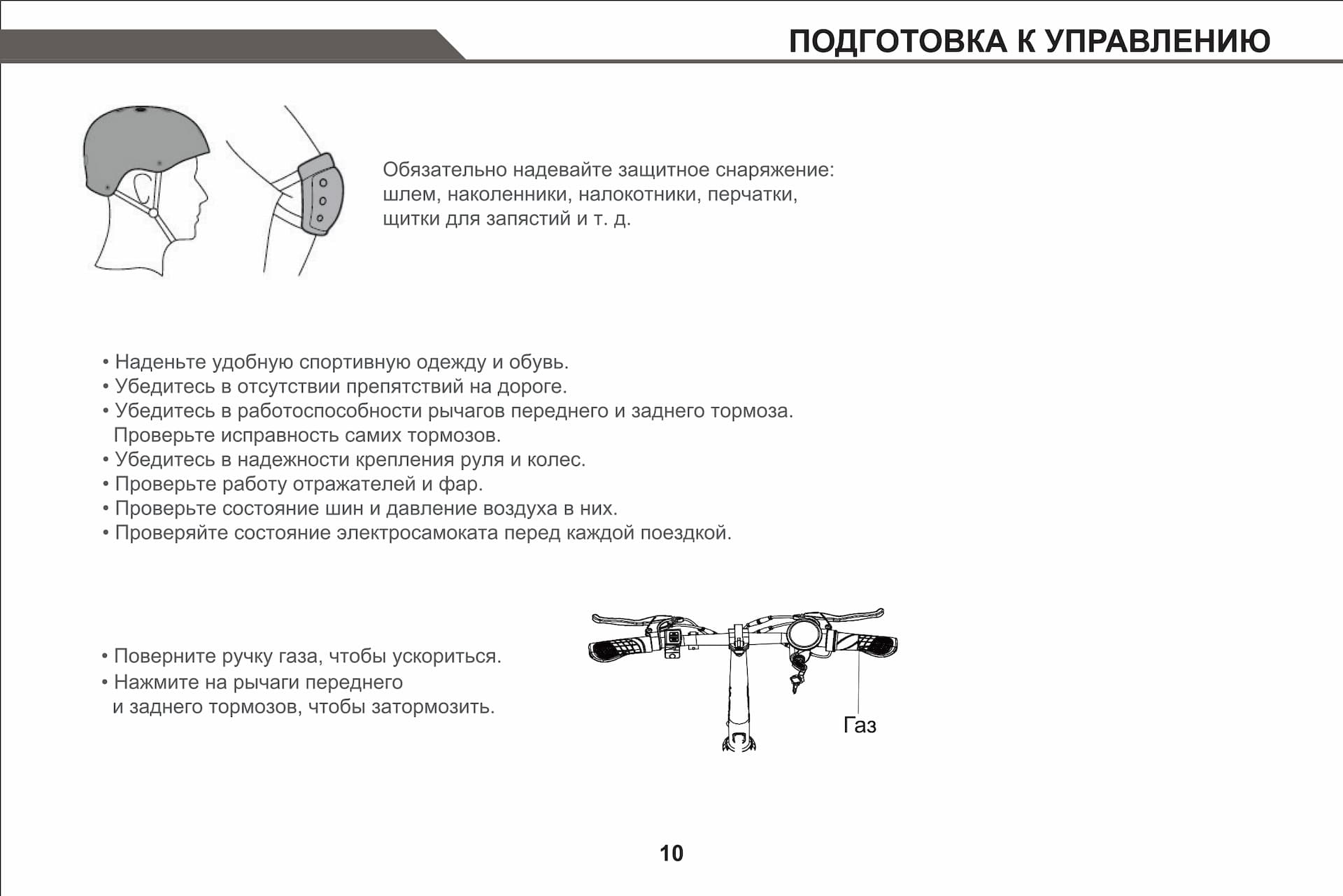 ПОДГОТОВКА К УПРАВЛЕНИЮ

Обязательно надевайте защитное снаряжение: шлем, наколенники, налокотники, перчатки, щитки для запястий и т. д.

• Наденьте удобную спортивную одежду и обувь.
• Убедитесь в отсутствии препятствий на дороге.
• Убедитесь в работоспособности рычагов переднего и заднего тормоза. Проверьте исправность самих тормозов.
• Убедитесь в надежности крепления руля и колес.
• Проверьте работу отражателей и фар.
• Проверьте состояние шин и давление воздуха в них.
• Проверяйте состояние электросамоката перед каждой поездкой.

• Поверните ручку газа, чтобы ускориться.
• Нажмите на рычаги переднего и заднего тормозов, чтобы затормозить.

Газ

10