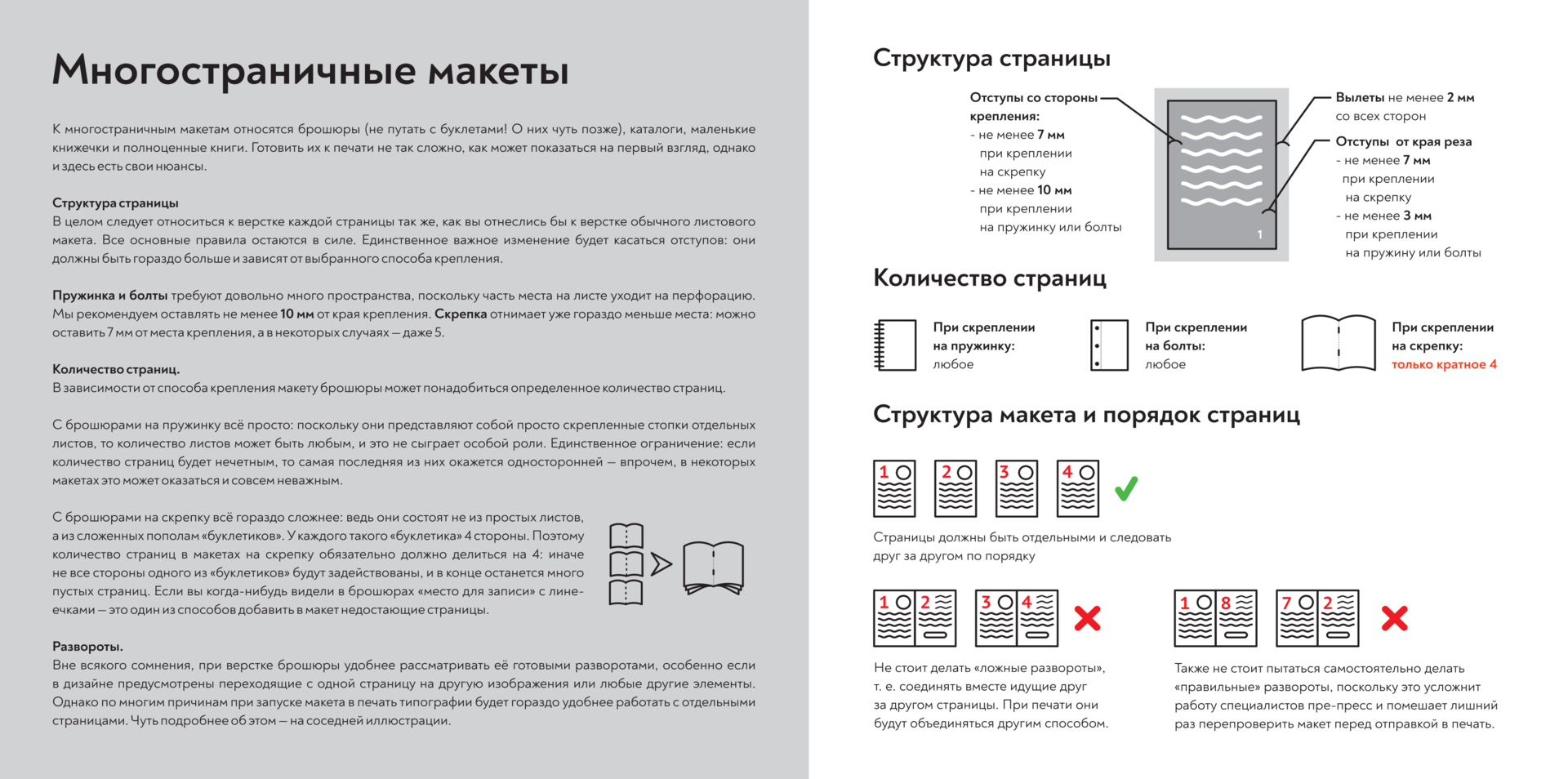 Многостраничные макеты

К многостраничным макетам относятся брошюры (не путать с буклетами! О них чуть позже), каталоги, маленькие книжечки и полноценные книги. Готовить их к печати не так сложно, как может показаться на первый взгляд, однако и здесь есть свои нюансы.

Структура страницы
В целом следует относиться к верстке каждой страницы так же, как вы отнеслись бы к верстке обычного листового макета. Все основные правила остаются в силе. Единственное важное изменение будет касаться отступов: они должны быть гораздо больше и зависят от выбранного способа крепления.

Пружинка и болты требуют довольно много пространства, поскольку часть места на листе уходит на перфорацию. Мы рекомендуем оставлять не менее 10 мм от края крепления. Скрепка отнимает уже гораздо меньше места: можно оставить 7 мм от места крепления, а в некоторых случаях — даже 5.

Количество страниц.
В зависимости от способа крепления макету брошюры может понадобиться определенное количество страниц.

С брошюрами на пружинку всё просто: поскольку они представляют собой просто скрепленные стопки отдельных листов, то количество листов может быть любым, и это не сыграет особой роли. Единственное ограничение: если количество страниц будет нечетным, то самая последняя из них окажется односторонней — впрочем, в некоторых макетах это может оказаться и совсем неважным.

С брошюрами на скрепку всё гораздо сложнее: ведь они состоят не из простых листов, а из сложенных пополам «буклетиков». У каждого такого «буклетика» 4 стороны. Поэтому количество страниц в макетах на скрепку обязательно должно делиться на 4: иначе не все стороны одного из «буклетиков» будут задействованы, и в конце останется много пустых страниц. Если вы когда-нибудь видели в брошюрах «место для записи» с линеечками — это один из способов добавить в макет недостающие страницы.

Развороты.
Вне всякого сомнения, при верстке брошюры удобнее рассматривать её готовыми разворотами, особенно если в дизайне предусмотрены переходящие с одной страницу на другую изображения или любые другие элементы. Однако по многим причинам при запуске макета в печать типографии будет гораздо удобнее работать с отдельными страницами. Чуть подробнее об этом — на соседней иллюстрации.

Структура страницы

Отступы со стороны крепления:
- не менее 7 мм при креплении на скрепку
- не менее 10 мм при креплении на пружинку или болты

1

Вылеты не менее 2 мм со всех сторон

Отступы от края реза
- не менее 7 мм при креплении на скрепку
- не менее 3 мм при креплении на пружину или болты

Количество страниц

При скреплении на пружинку: любое

При скреплении на болты: любое

При скреплении на скрепку: только кратное 4

Структура макета и порядок страниц

1 2 3 4

Страницы должны быть отдельными и следовать друг за другом по порядку

1 2 3 4

Не стоит делать «ложные развороты», т. е. соединять вместе идущие друг за другом страницы. При печати они будут объединяться другим способом.

1 8 7 2

Также не стоит пытаться самостоятельно делать «правильные» развороты, поскольку это усложнит работу специалистов пре-пресс и помешает лишний раз перепроверить макет перед отправкой в печать.