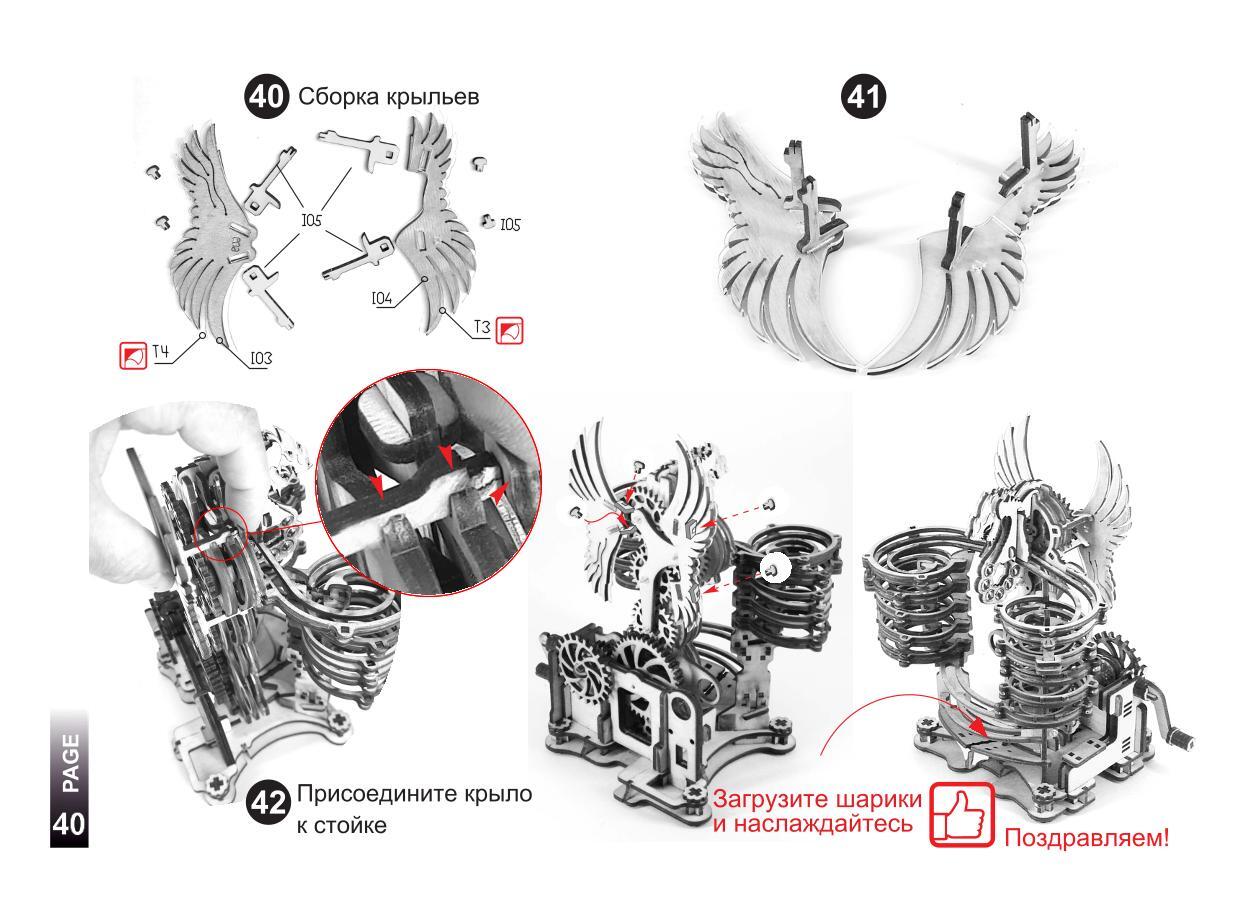 40 Сборка крыльев

I05

I05

I04

T3

T4

I03

41

42 Присоедините крыло к стойке

Загрузите шарики и наслаждайтесь

Поздравляем!

PAGE 40