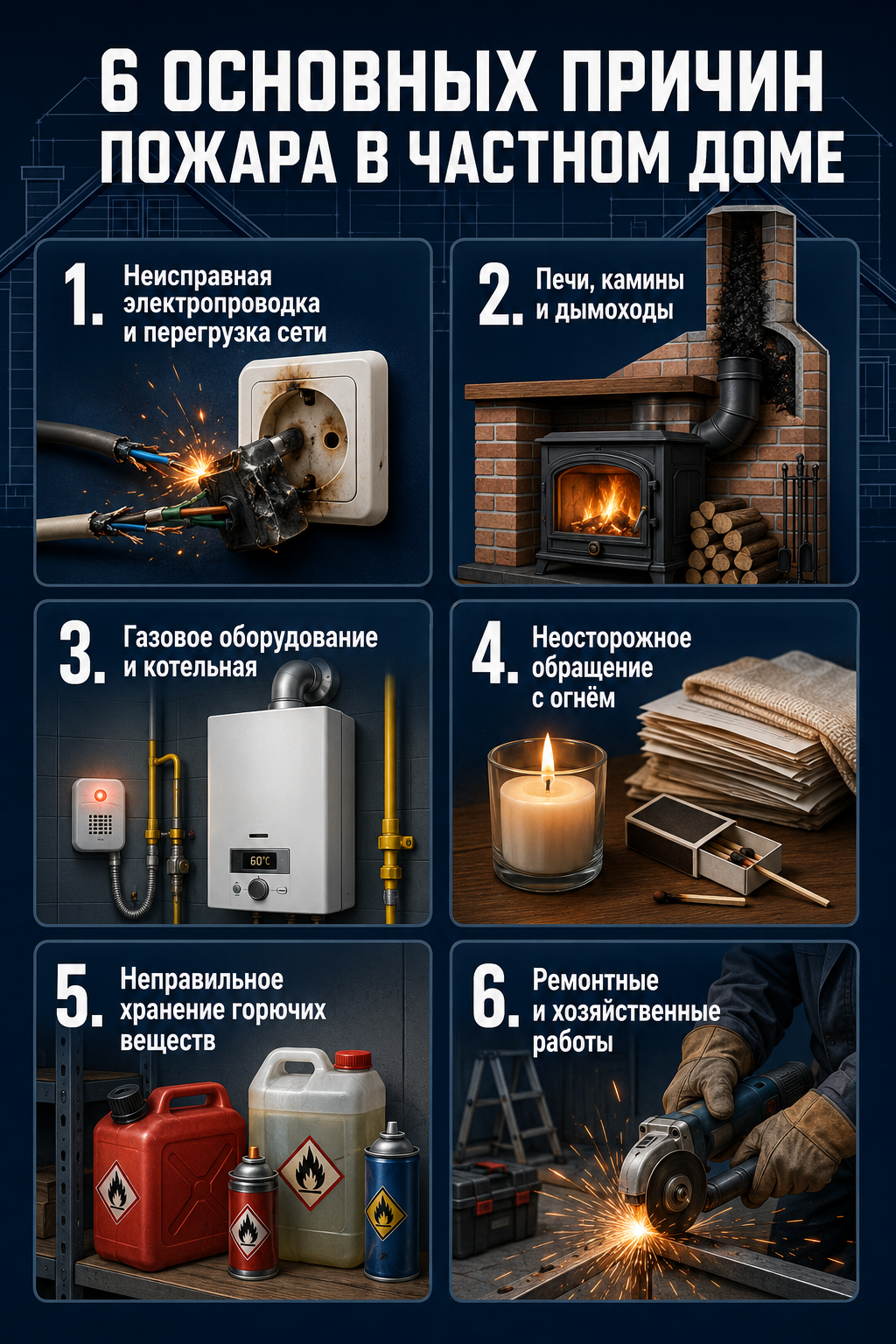 6 ОСНОВНЫХ ПРИЧИН ПОЖАРА В ЧАСТНОМ ДОМЕ

1. Неисправная электропроводка и перегрузка сети

2. Печи, камины и дымоходы

3. Газовое оборудование и котельная

60°C

4. Неосторожное обращение с огнём

5. Неправильное хранение горючих веществ

6. Ремонтные и хозяйственные работы