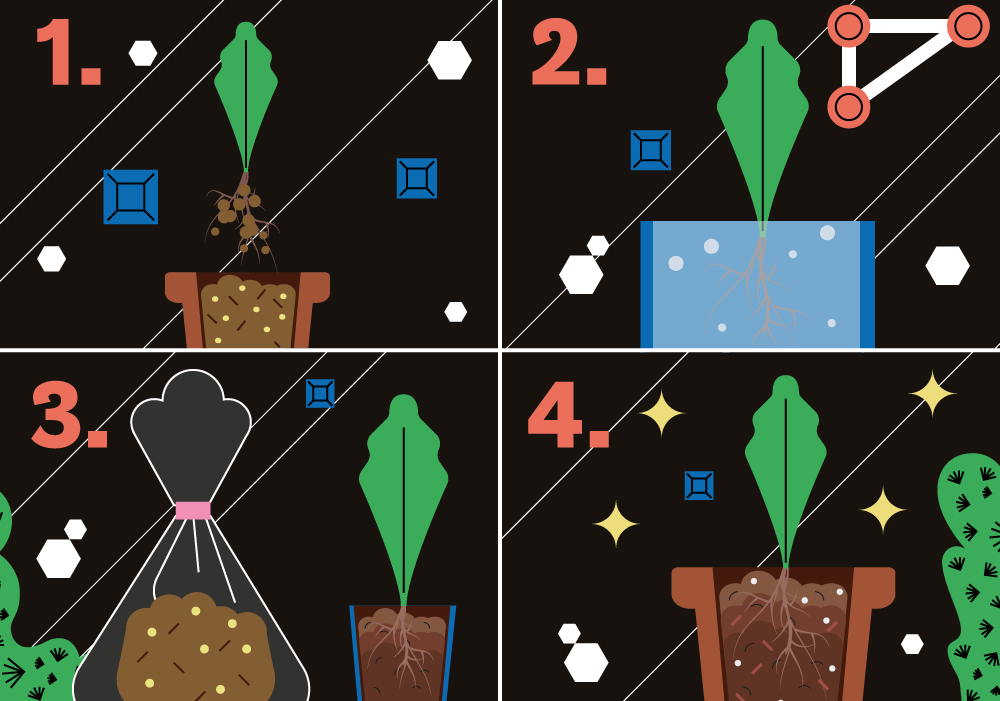 1.

2.

3.

4.