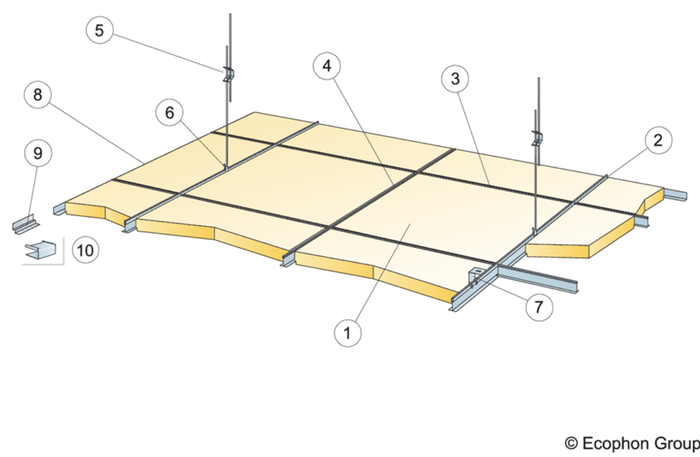 5
4
3
8
6
2
9
10
7
1
© Ecophon Group