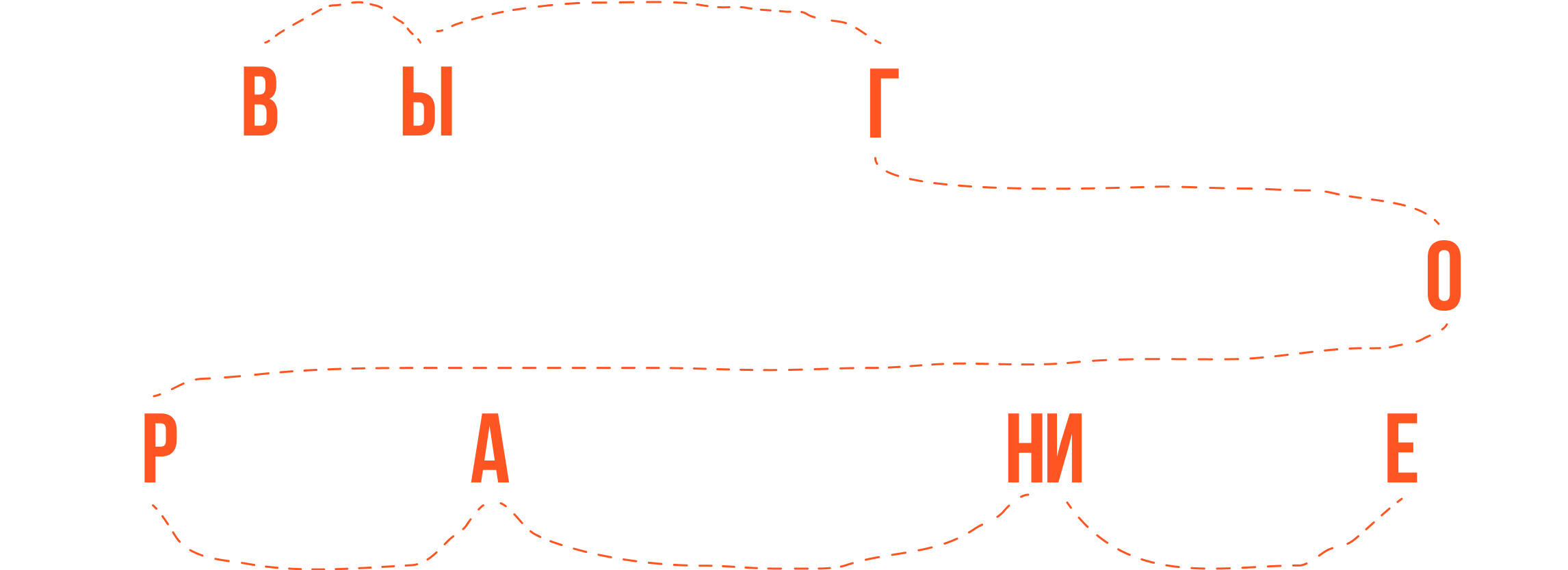 В Ы Г
О
Р А НИ Е