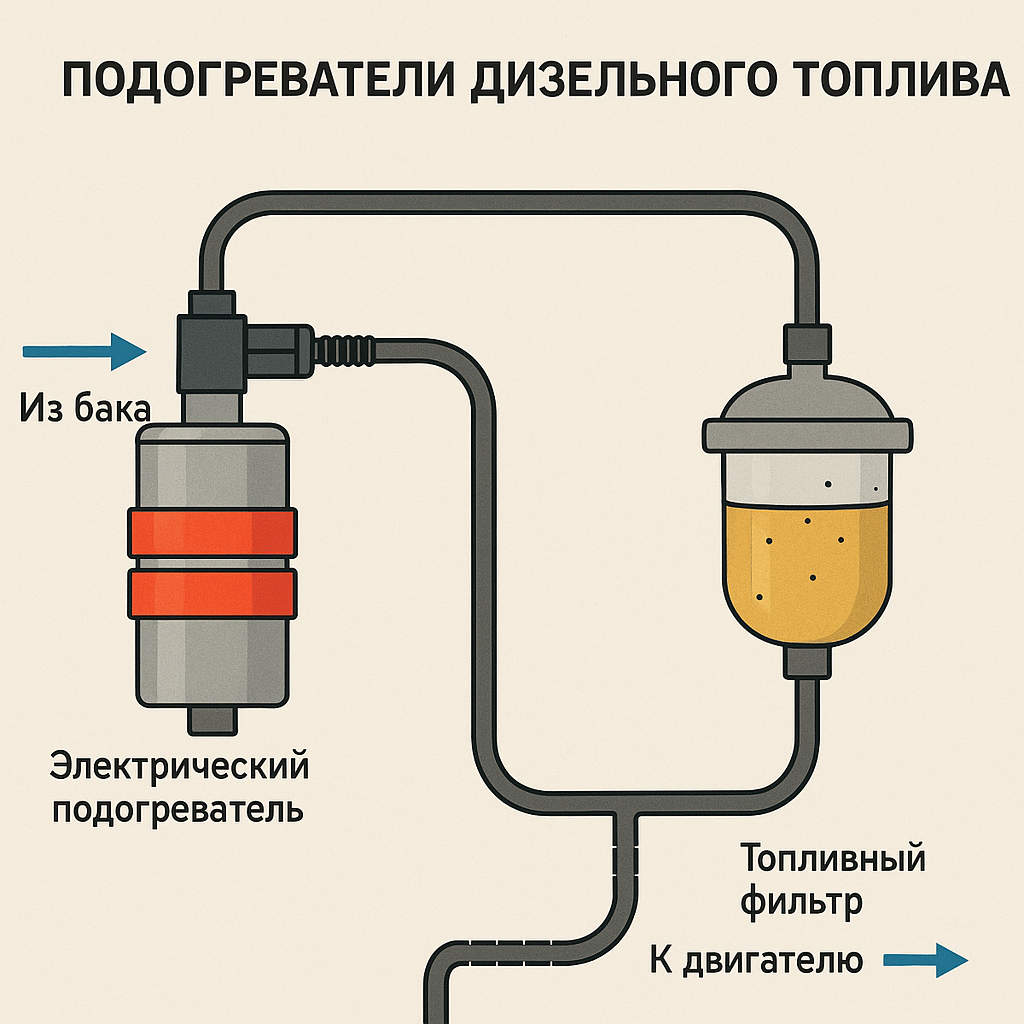 ПОДОГРЕВАТЕЛИ ДИЗЕЛЬНОГО ТОПЛИВА

Из бака

Электрический подогреватель

Топливный фильтр

К двигателю