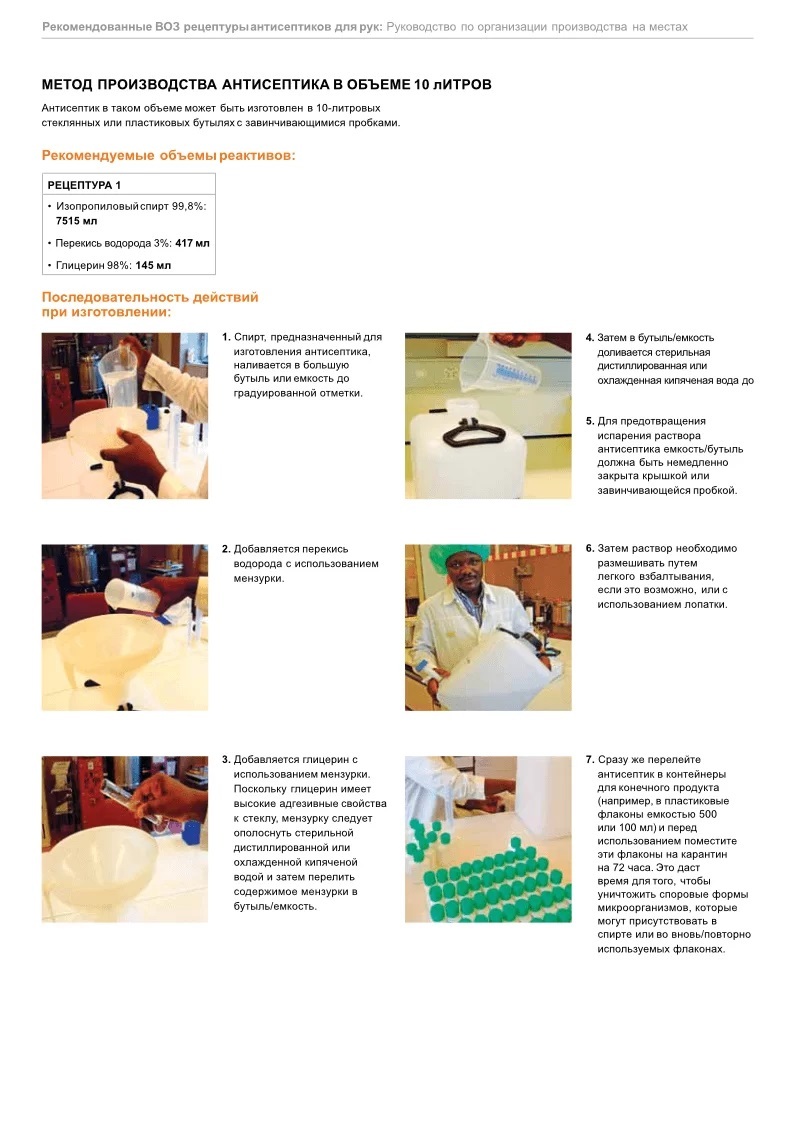 Рекомендованные ВОЗ рецептуры антисептиков для рук: Руководство по организации производства на местах

МЕТОД ПРОИЗВОДСТВА АНТИСЕПТИКА В ОБЪЕМЕ 10 лИТРОВ

Антисептик в таком объеме может быть изготовлен в 10-литровых стеклянных или пластиковых бутылях с завинчивающимися пробками.

Рекомендуемые объемы реактивов:

РЕЦЕПТУРА 1

• Изопропиловый спирт 99,8%: 7515 мл

• Перекись водорода 3%: 417 мл

• Глицерин 98%: 145 мл

Последовательность действий при изготовлении:

1. Спирт, предназначенный для изготовления антисептика, наливается в большую бутыль или емкость до градуированной отметки.

2. Добавляется перекись водорода с использованием мензурки.

3. Добавляется глицерин с использованием мензурки. Поскольку глицерин имеет высокие адгезивные свойства к стеклу, мензурку следует ополоснуть стерильной дистиллированной или охлажденной кипяченой водой и затем перелить содержимое мензурки в бутыль/емкость.

4. Затем в бутыль/емкость доливается стерильная дистиллированная или охлажденная кипяченая вода до

5. Для предотвращения испарения раствора антисептика емкость/бутыль должна быть немедленно закрыта крышкой или завинчивающейся пробкой.

6. Затем раствор необходимо размешивать путем легкого взбалтывания, если это возможно, или с использованием лопатки.

7. Сразу же перелейте антисептик в контейнеры для конечного продукта (например, в пластиковые флаконы емкостью 500 или 100 мл) и перед использованием поместите эти флаконы на карантин на 72 часа. Это даст время для того, чтобы уничтожить споровые формы микроорганизмов, которые могут присутствовать в спирте или во вновь/повторно используемых флаконах.