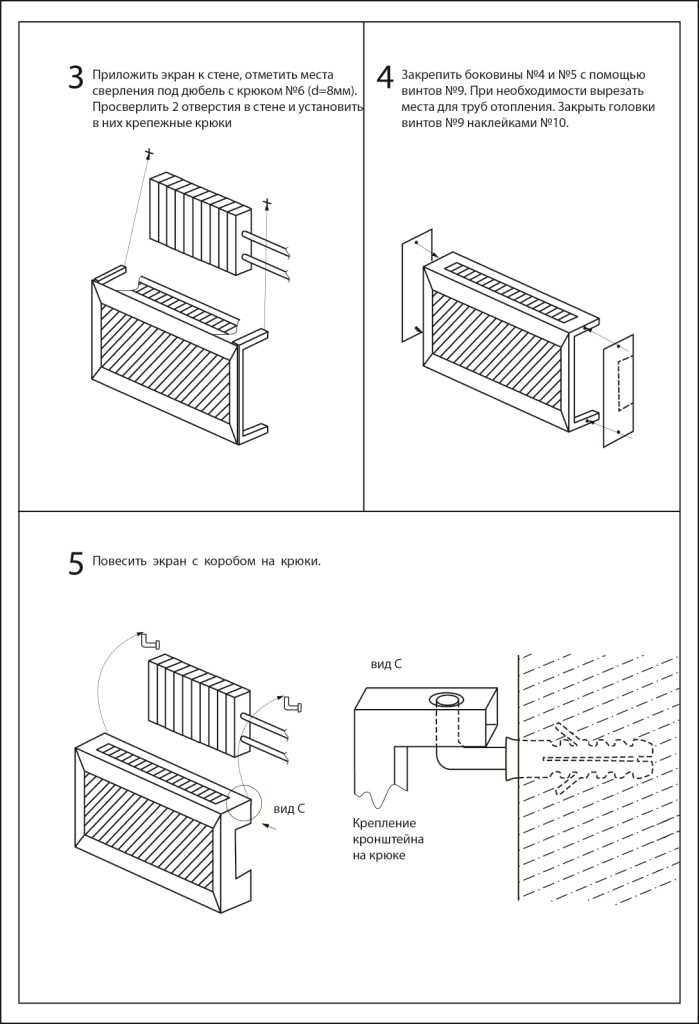 3 Приложить экран к стене, отметить места сверления под дюбель с крюком №6 (d=8мм). Просверлить 2 отверстия в стене и установить в них крепежные крюки

4 Закрепить боковины №4 и №5 с помощью винтов №9. При необходимости вырезать места для труб отопления. Закрыть головки винтов №9 наклейками №10.

5 Повесить экран с коробом на крюки.

вид С

вид С

Крепление кронштейна на крюке