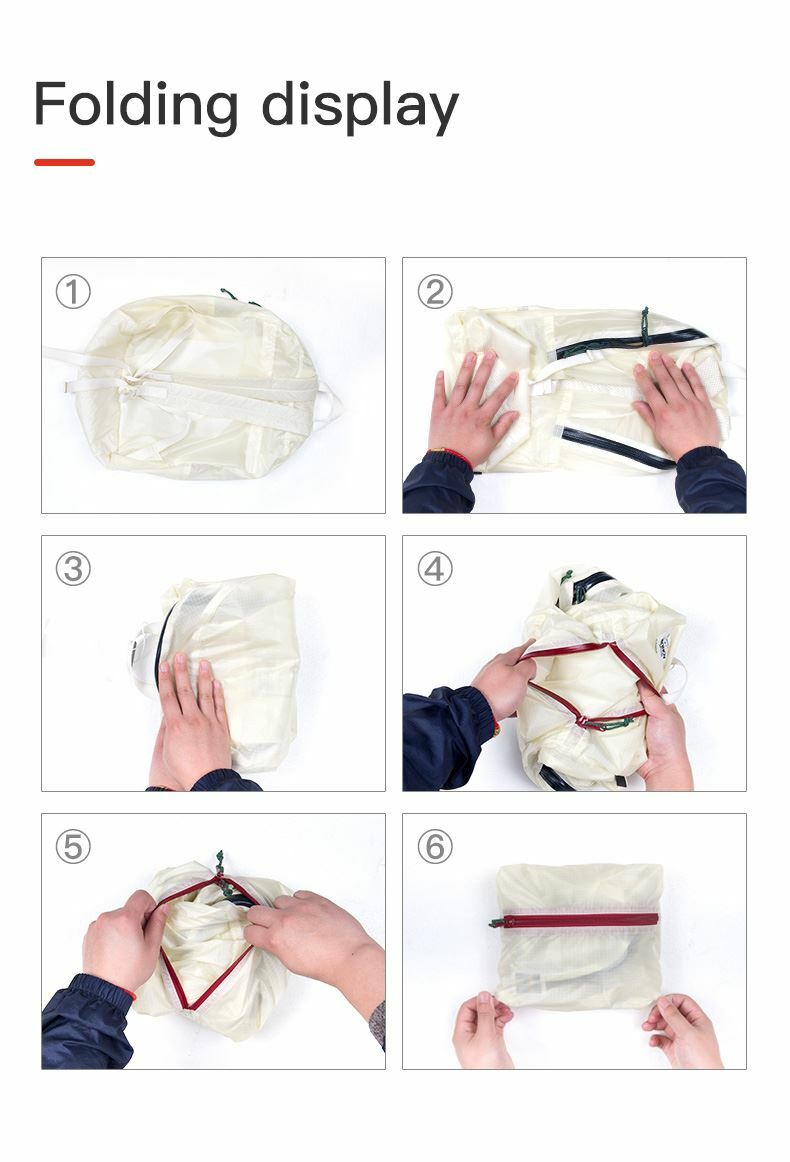 Folding display

①

②

③

④

⑤

⑥