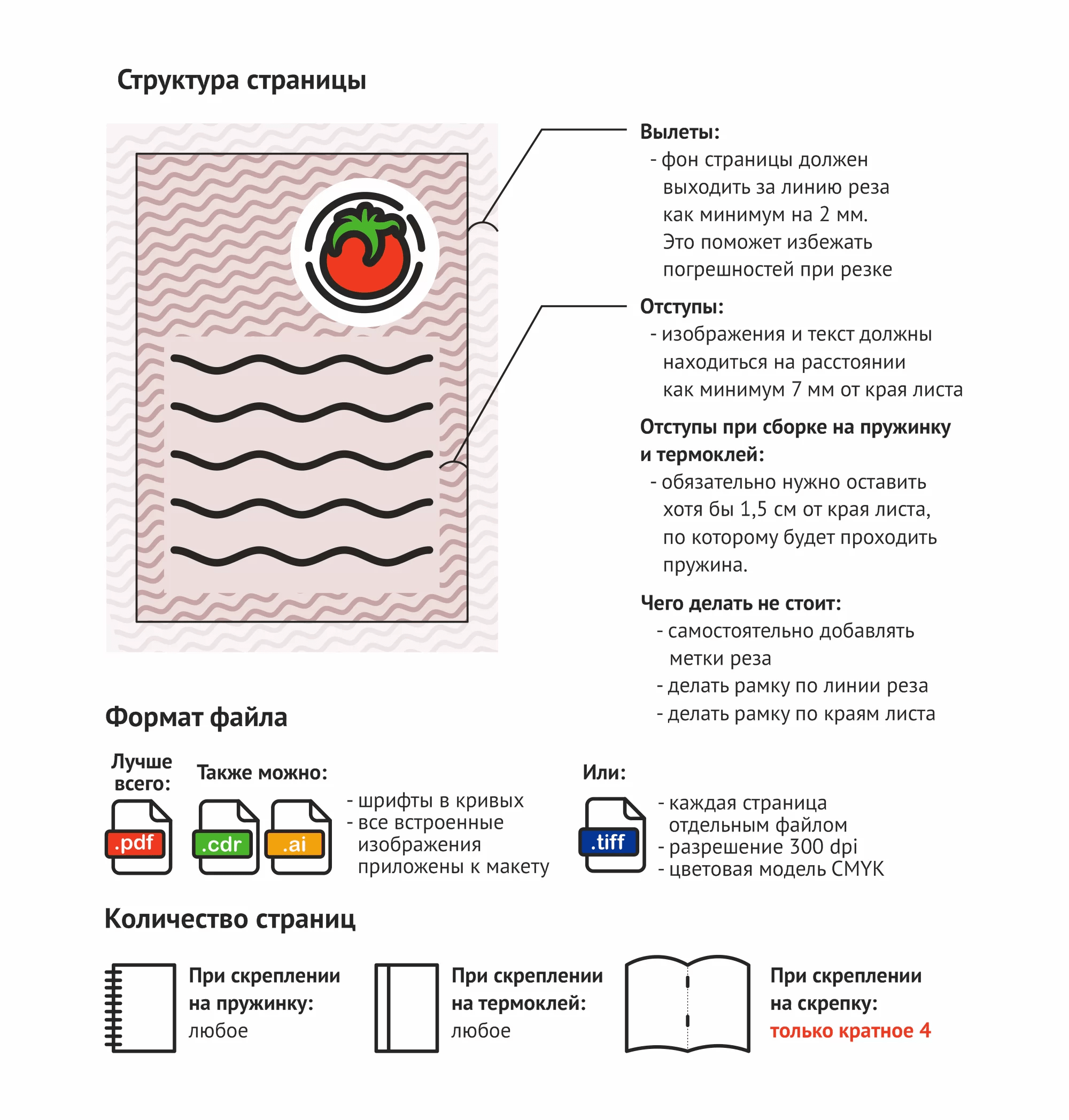 Структура страницы

Вылеты:
- фон страницы должен выходить за линию реза как минимум на 2 мм. Это поможет избежать погрешностей при резке

Отступы:
- изображения и текст должны находиться на расстоянии как минимум 7 мм от края листа

Отступы при сборке на пружинку и термоклей:
- обязательно нужно оставить хотя бы 1,5 см от края листа, по которому будет проходить пружина.

Чего делать не стоит:
- самостоятельно добавлять метки реза
- делать рамку по линии реза
- делать рамку по краям листа

Формат файла

Лучше всего:
.pdf

Также можно:
.cdr .ai
- шрифты в кривых
- все встроенные изображения приложены к макету

Или:
.tiff
- каждая страница отдельным файлом
- разрешение 300 dpi
- цветовая модель CMYK

Количество страниц

При скреплении на пружинку: любое

При скреплении на термоклей: любое

При скреплении на скрепку: только кратное 4