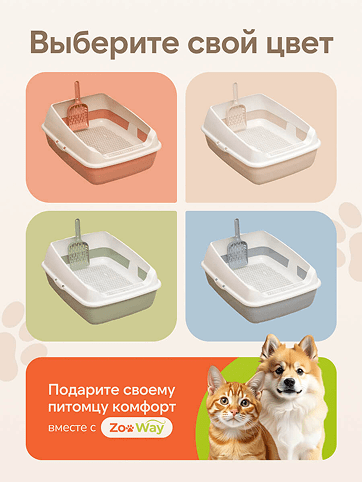 Выберите свой цвет

Подарите своему питомцу комфорт вместе с ZooWay