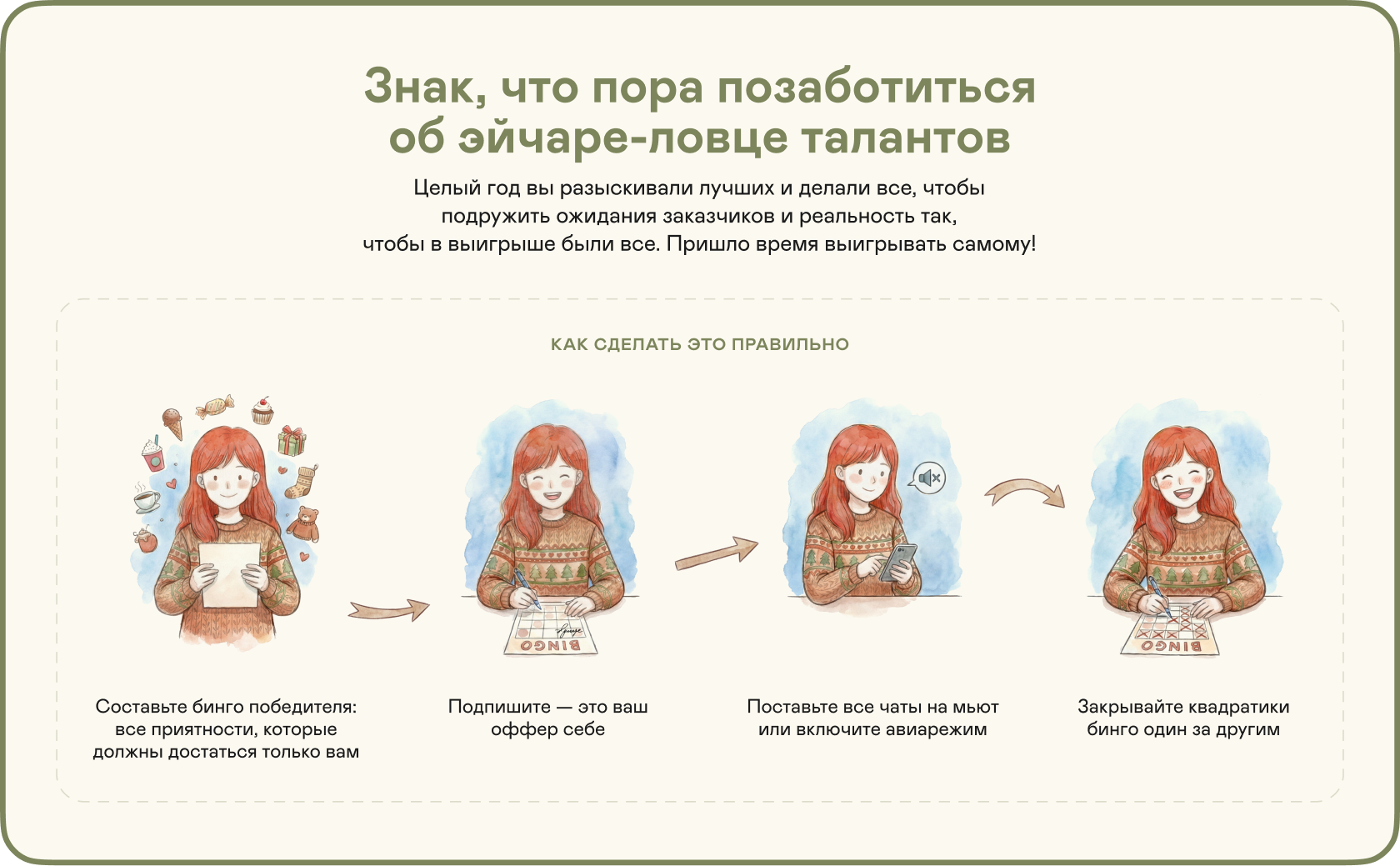 Знак, что пора позаботиться об эйчаре-ловце талантов

Целый год вы разыскивали лучших и делали все, чтобы подружить ожидания заказчиков и реальность так, чтобы в выигрыше были все. Пришло время выигрывать самому!

КАК СДЕЛАТЬ ЭТО ПРАВИЛЬНО

BINGO

BINGO

Составьте бинго победителя: все приятности, которые должны достаться только вам

Подпишите — это ваш оффер себе

Поставьте все чаты на мьют или включите авиарежим

Закрывайте квадратики бинго один за другим