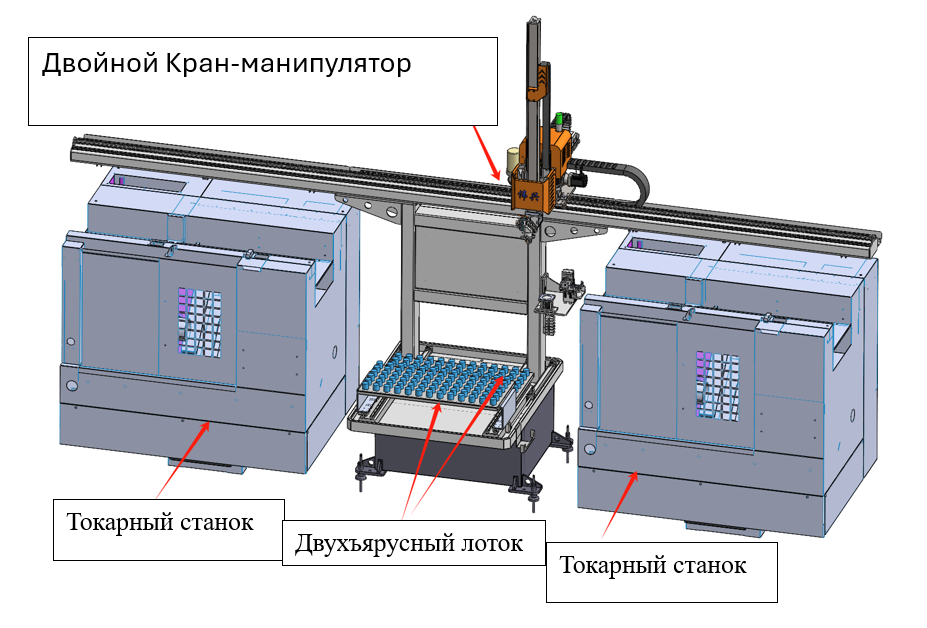 Двойной Кран-манипулятор

Токарный станок

Двухъярусный лоток

Токарный станок