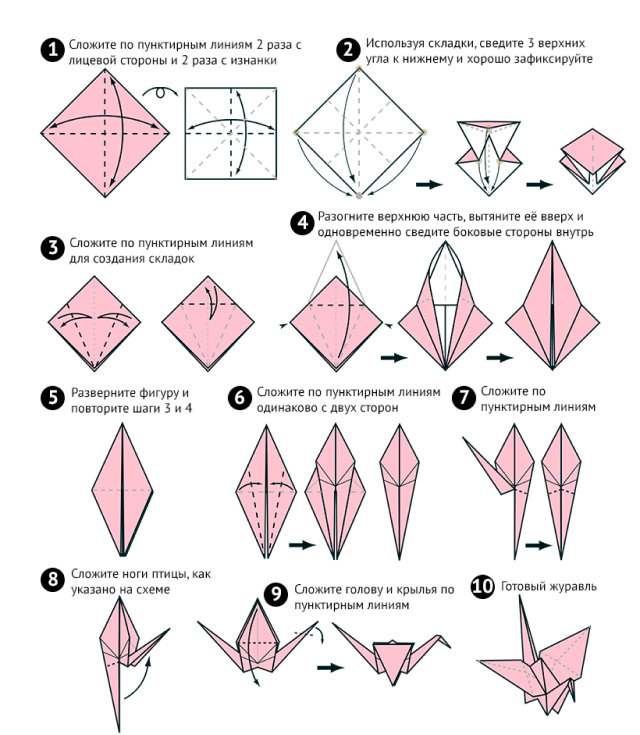 1 Сложите по пунктирным линиям 2 раза с лицевой стороны и 2 раза с изнанки

2 Используя складки, сведите 3 верхних угла к нижнему и хорошо зафиксируйте

3 Сложите по пунктирным линиям для создания складок

4 Разогните верхнюю часть, вытяните её вверх и одновременно сведите боковые стороны внутрь

5 Разверните фигуру и повторите шаги 3 и 4

6 Сложите по пунктирным линиям одинаково с двух сторон

7 Сложите по пунктирным линиям

8 Сложите ноги птицы, как указано на схеме

9 Сложите голову и крылья по пунктирным линиям

10 Готовый журавль