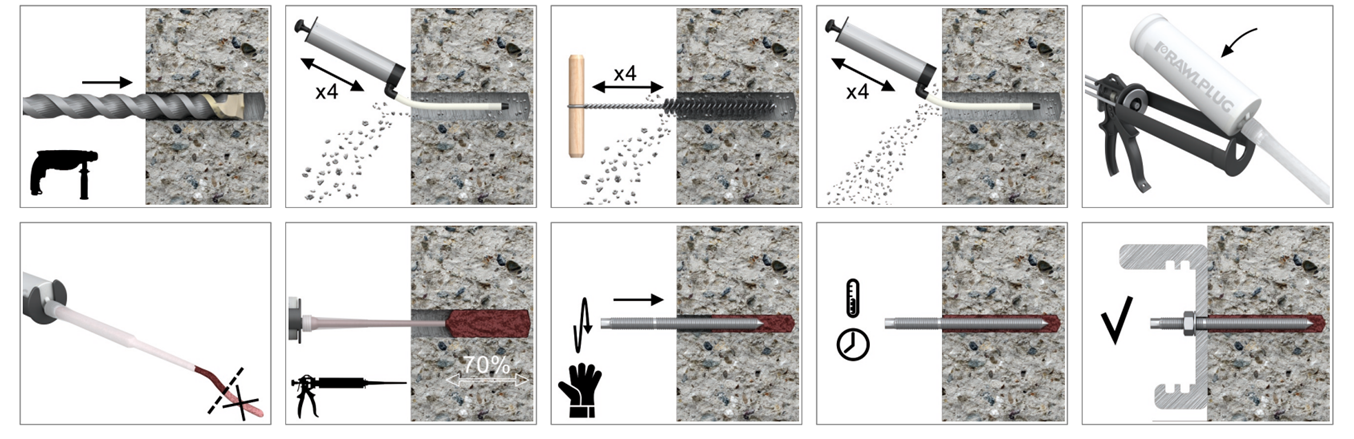 x4

x4

x4

RAWLPLUG

70%