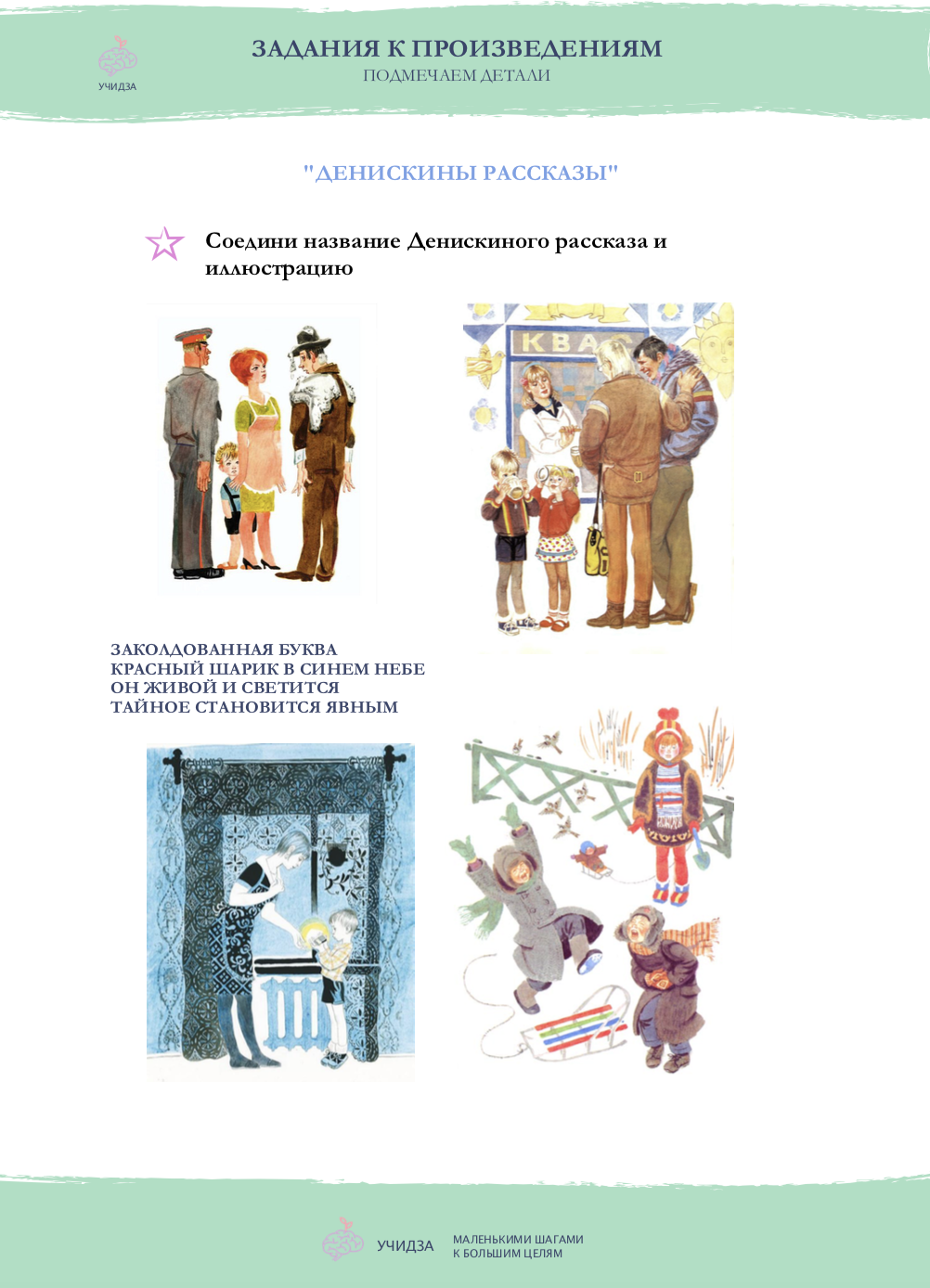 УЧИДЗА

ЗАДАНИЯ К ПРОИЗВЕДЕНИЯМ
ПОДМЕЧАЕМ ДЕТАЛИ

"ДЕНИСКИНЫ РАССКАЗЫ"

Соедини название Денискиного рассказа и иллюстрацию

КВА

ЗАКОЛДОВАННАЯ БУКВА
КРАСНЫЙ ШАРИК В СИНЕМ НЕБЕ
ОН ЖИВОЙ И СВЕТИТСЯ
ТАЙНОЕ СТАНОВИТСЯ ЯВНЫМ

УЧИДЗА МАЛЕНЬКИМИ ШАГАМИ К БОЛЬШИМ ЦЕЛЯМ