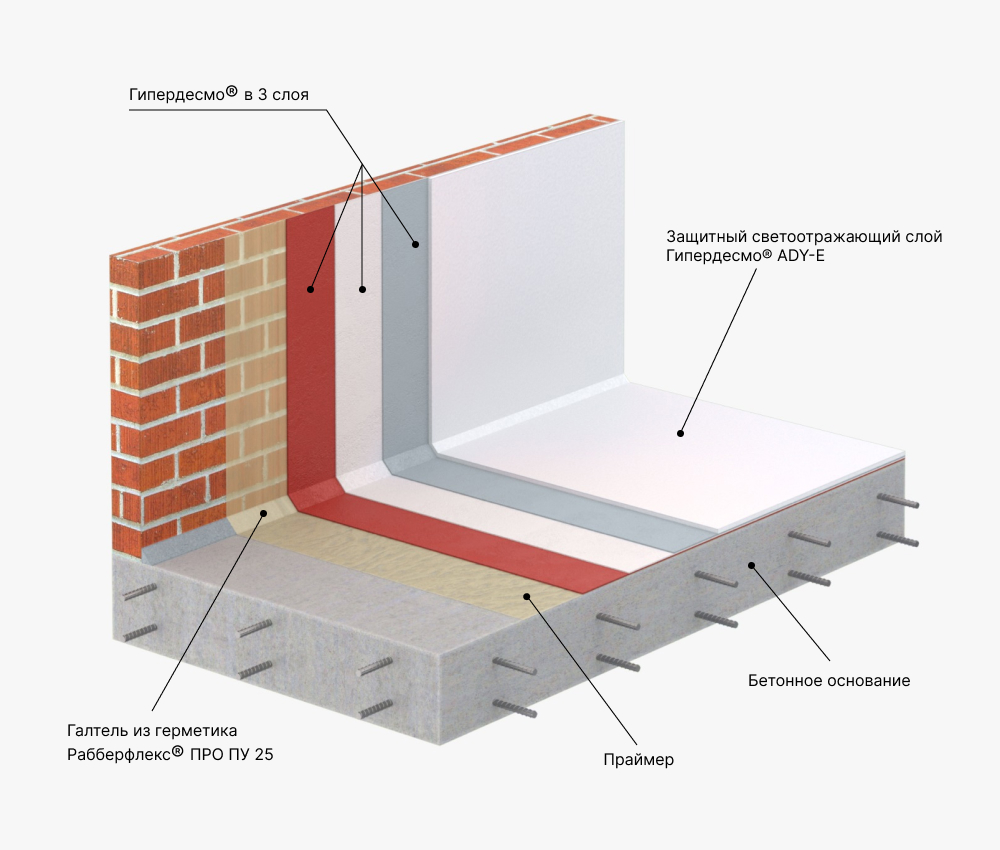 Гипердесмо® в 3 слоя

Защитный светоотражающий слой Гипердесмо® ADY-E

Бетонное основание

Галтель из герметика Рабберфлекс® ПРО ПУ 25

Праймер