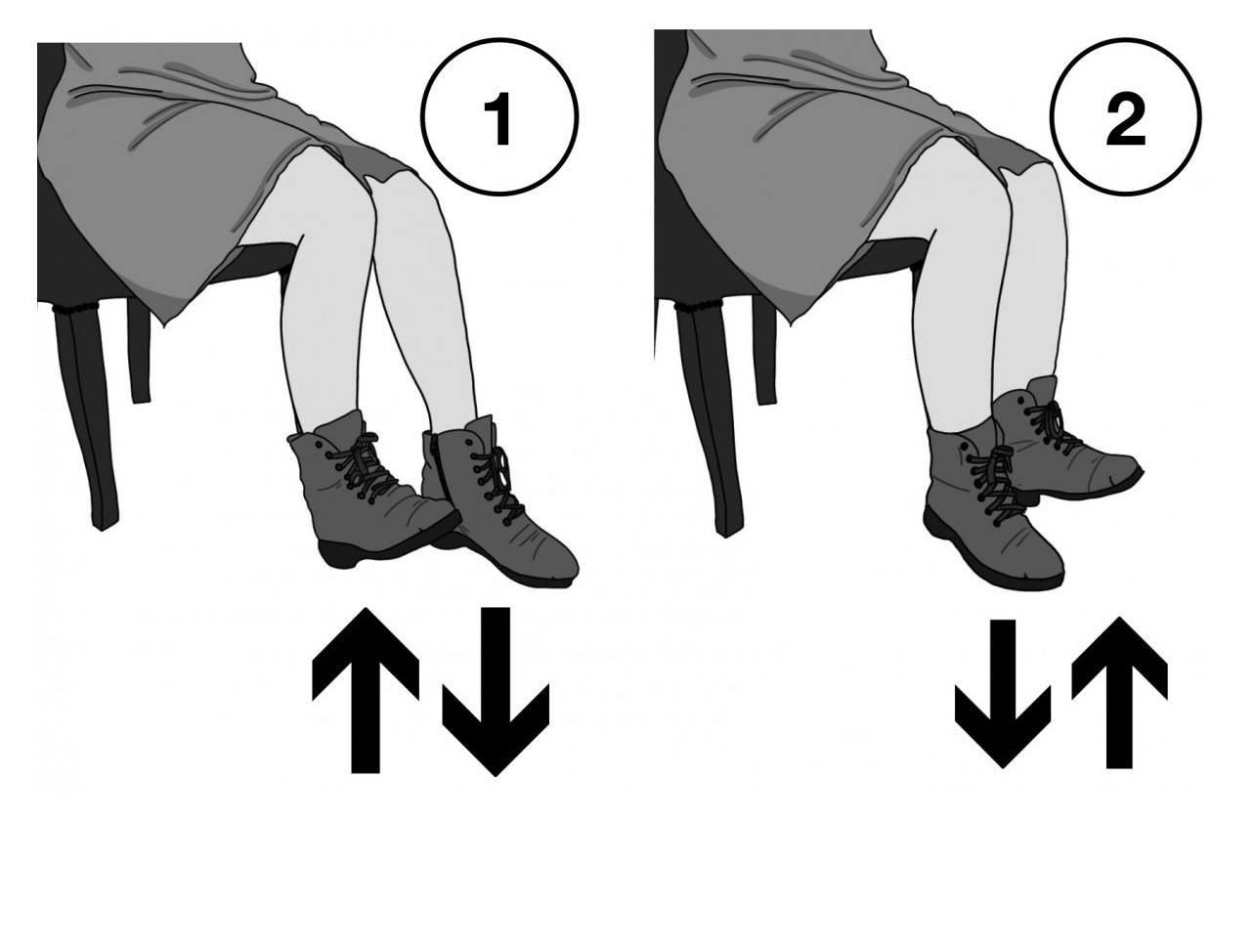 1

2