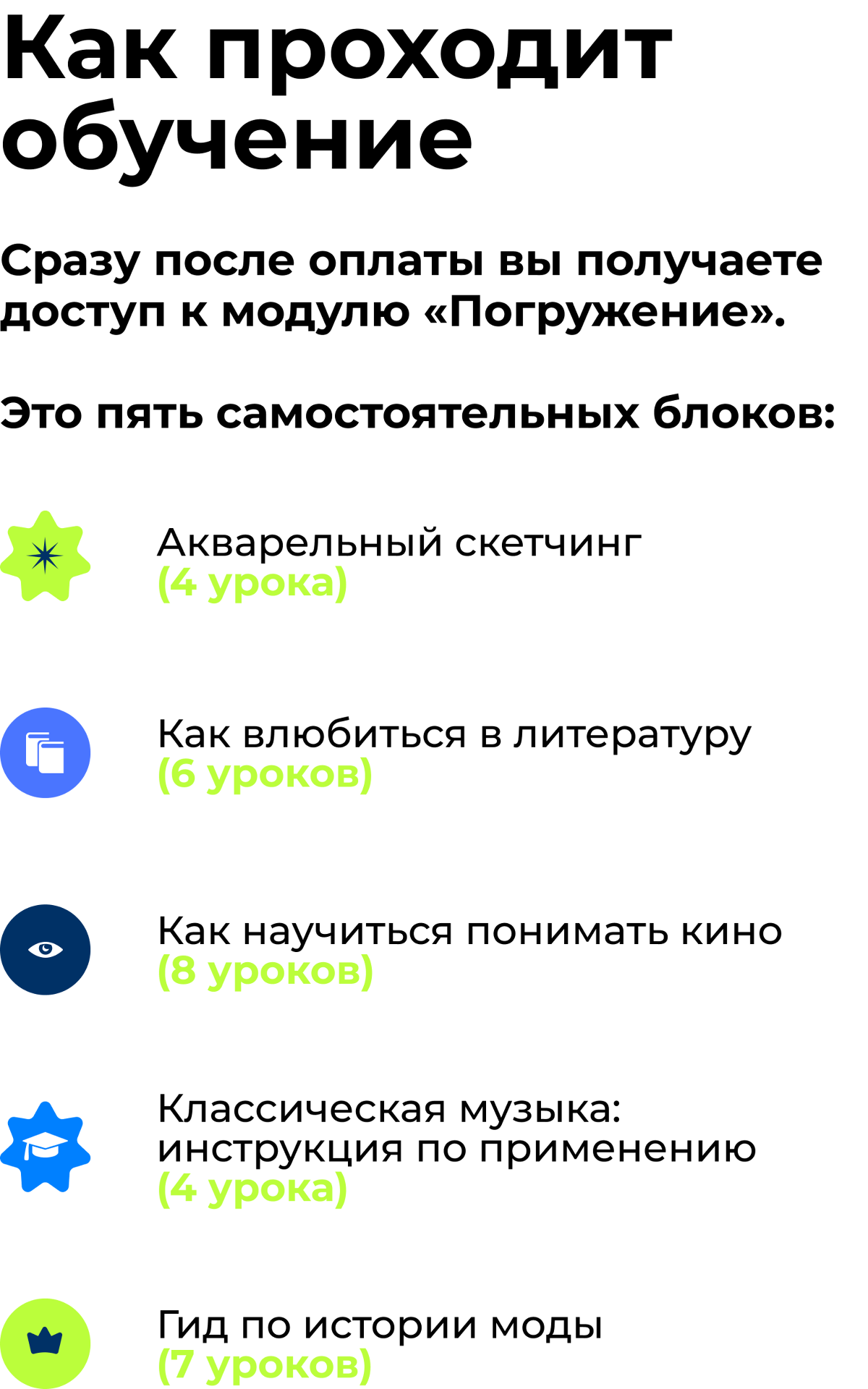 Как проходит обучение

Сразу после оплаты вы получаете доступ к модулю «Погружение».

Это пять самостоятельных блоков:

Акварельный скетчинг
(4 урока)

Как влюбиться в литературу
(6 уроков)

Как научиться понимать кино
(8 уроков)

Классическая музыка:
инструкция по применению
(4 урока)

Гид по истории моды
(7 уроков)