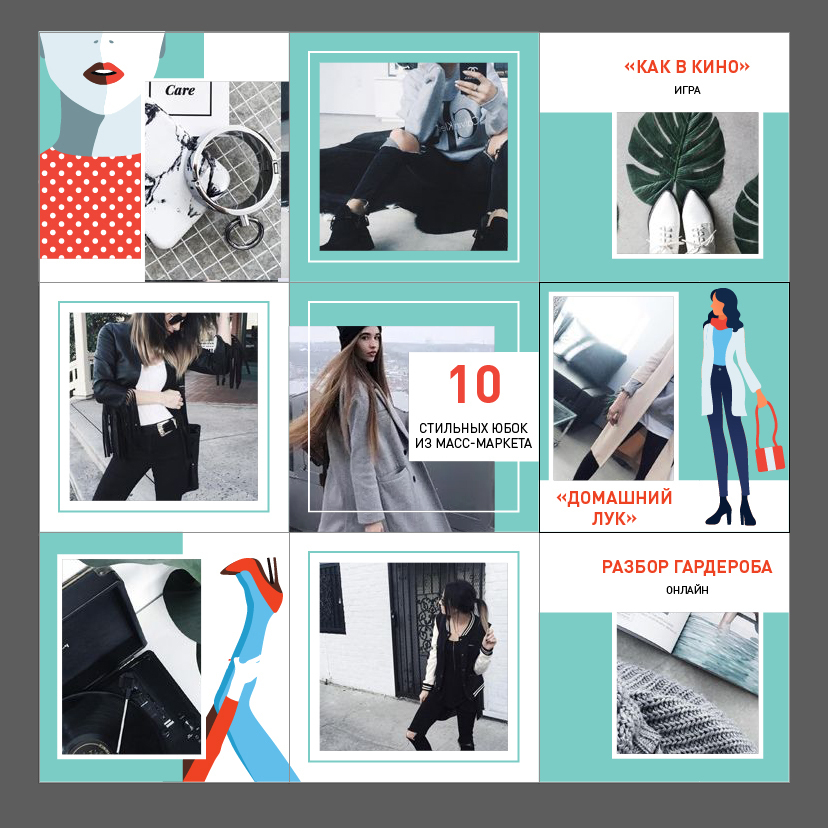 Care

«КАК В КИНО»
ИГРА

10
СТИЛЬНЫХ ЮБОК ИЗ МАСС-МАРКЕТА

«ДОМАШНИЙ ЛУК»

РАЗБОР ГАРДЕРОБА
ОНЛАЙН