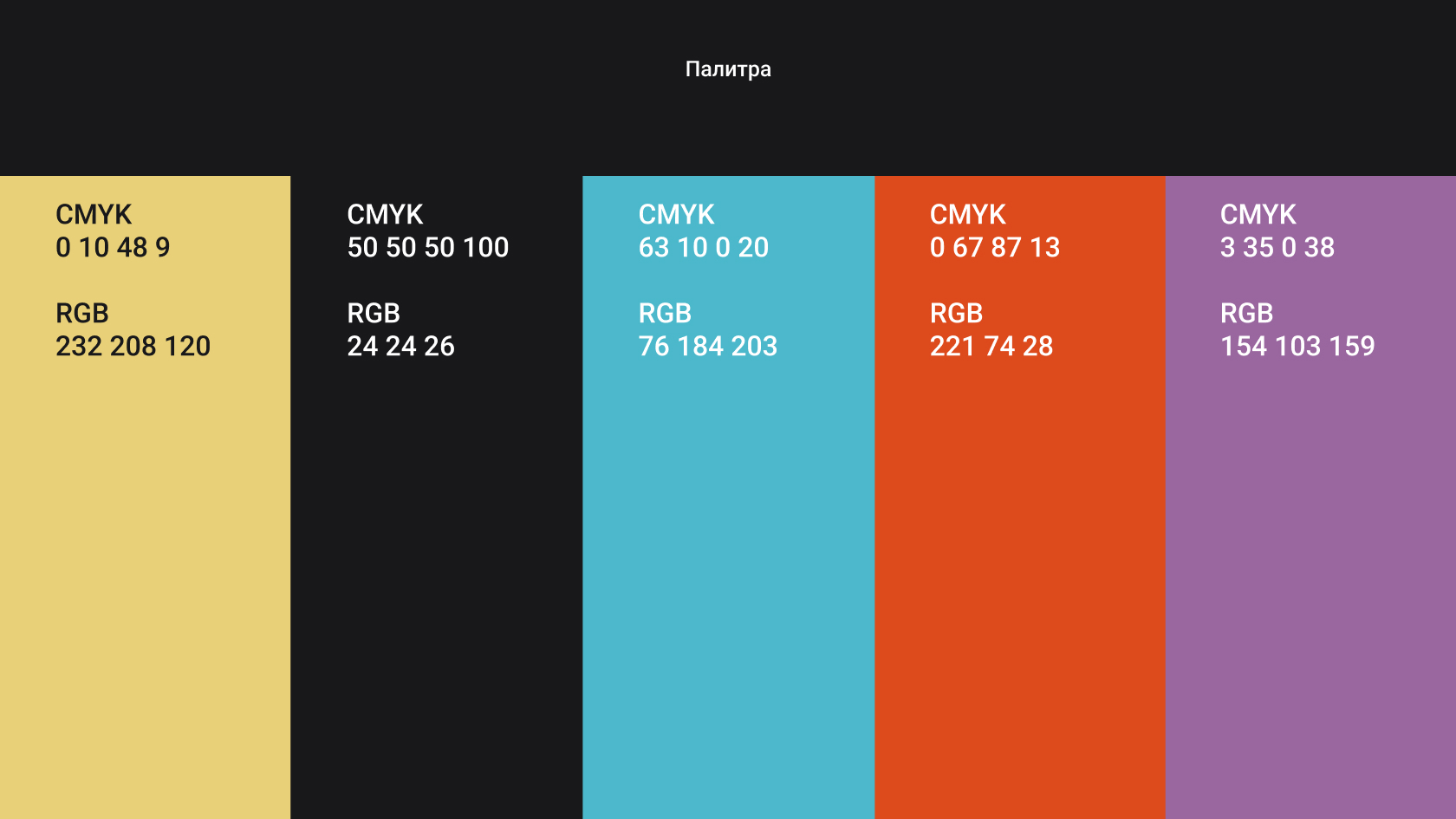 Палитра

CMYK
0 10 48 9

RGB
232 208 120

CMYK
50 50 50 100

RGB
24 24 26

CMYK
63 10 0 20

RGB
76 184 203

CMYK
0 67 87 13

RGB
221 74 28

CMYK
3 35 0 38

RGB
154 103 159