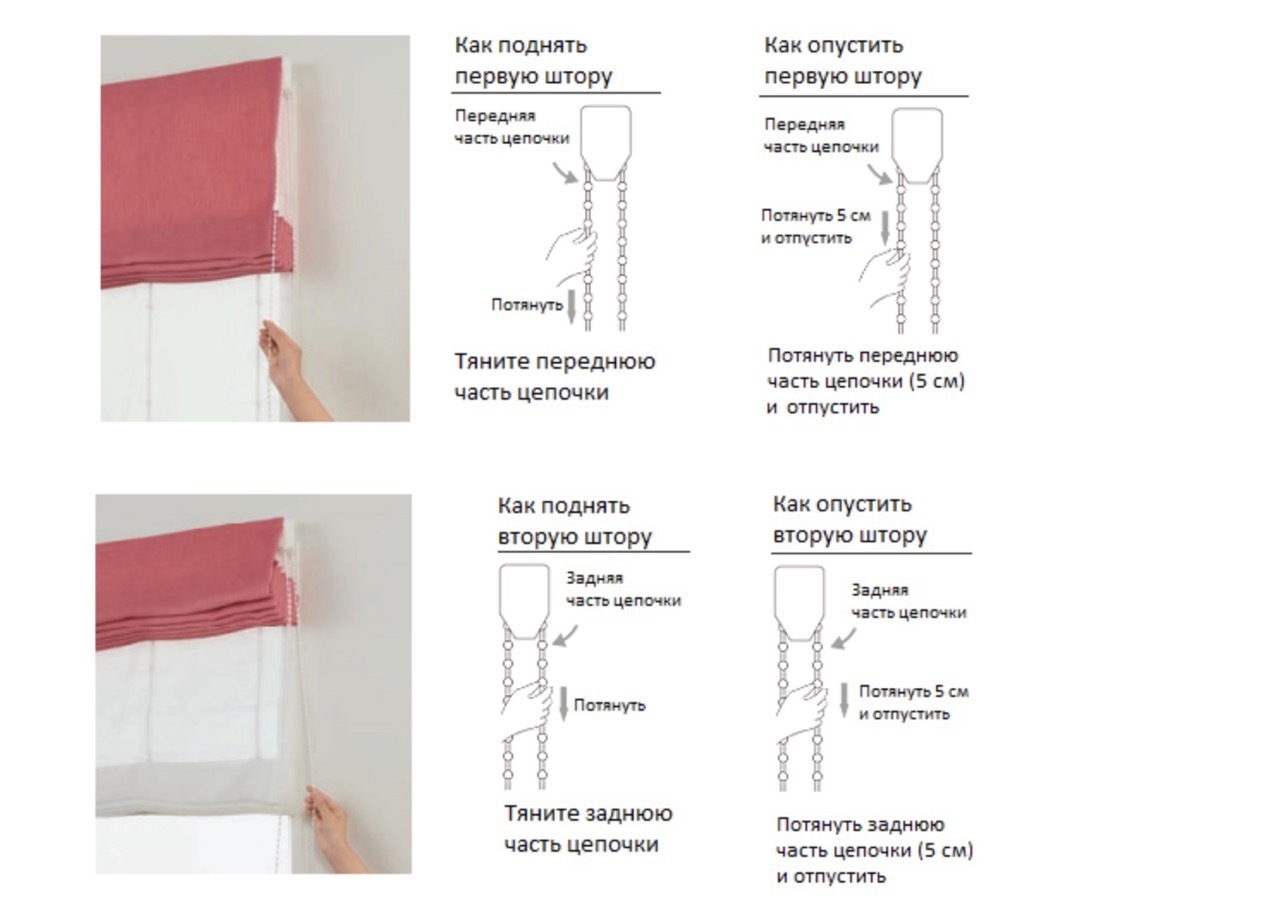 Как поднять первую штору

Передняя часть цепочки

Потянуть

Тяните переднюю часть цепочки

Как опустить первую штору

Передняя часть цепочки

Потянуть 5 см и отпустить

Потянуть переднюю часть цепочки (5 см) и отпустить

Как поднять вторую штору

Задняя часть цепочки

Потянуть

Тяните заднюю часть цепочки

Как опустить вторую штору

Задняя часть цепочки

Потянуть 5 см и отпустить

Потянуть заднюю часть цепочки (5 см) и отпустить