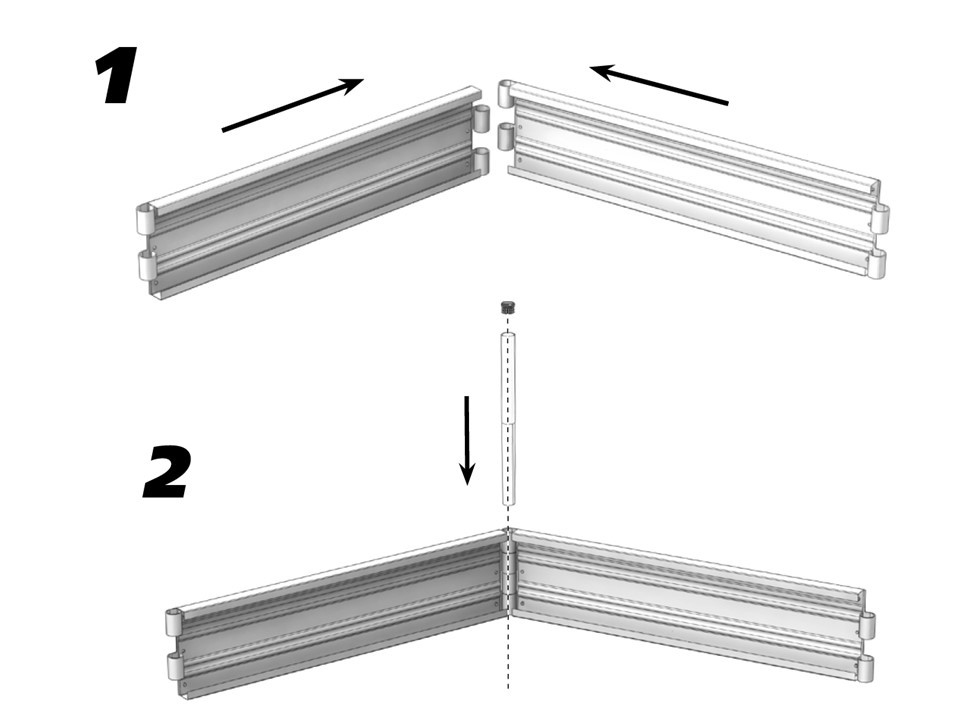 1

2