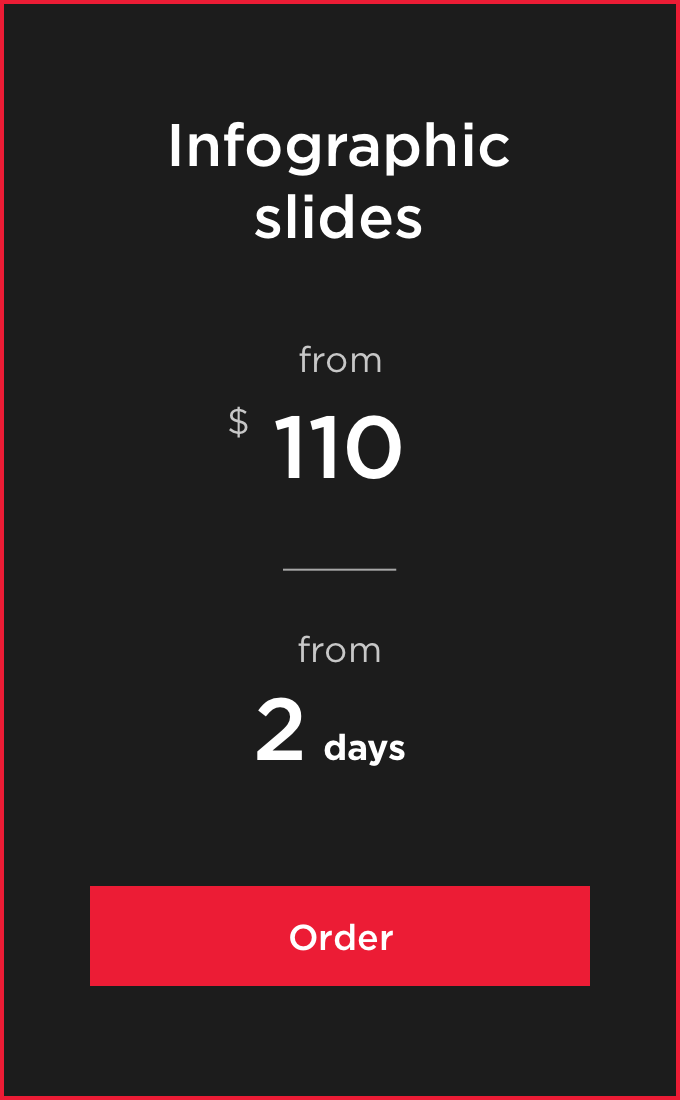 Infographic slides

from

$ 110

from

2 days

Order