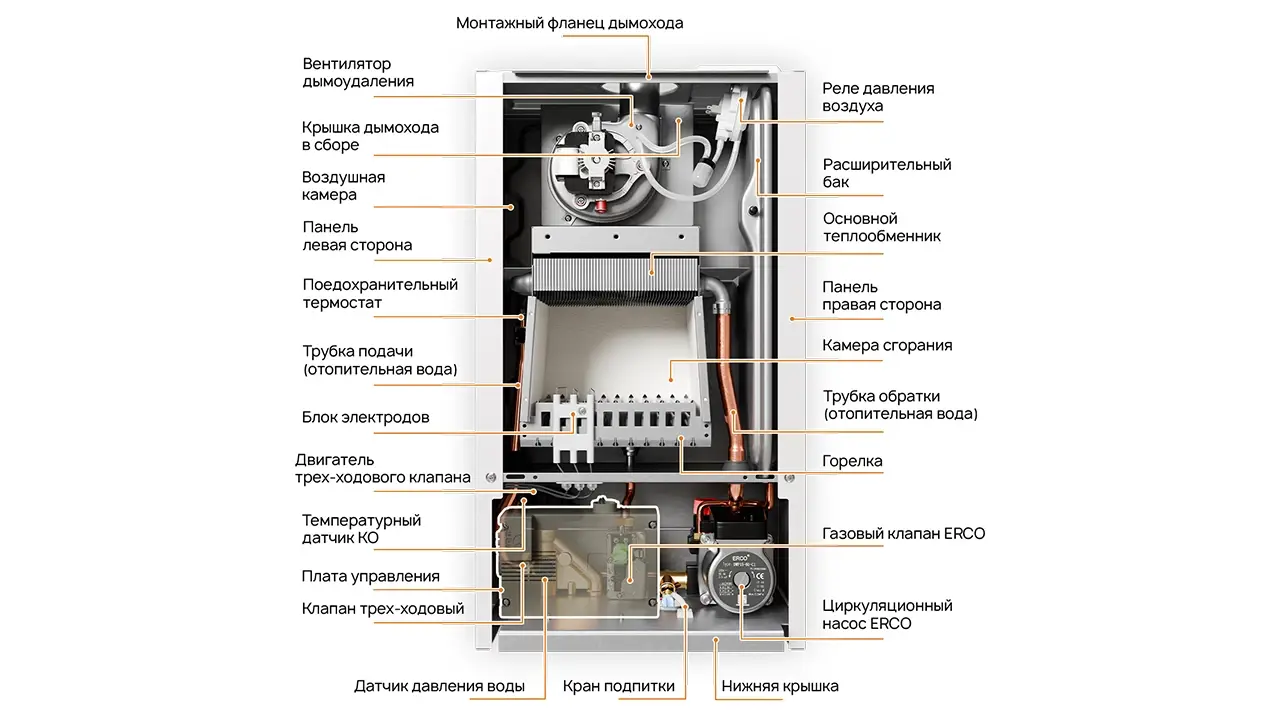 Монтажный фланец дымохода

Вентилятор дымоудаления

Крышка дымохода в сборе

Воздушная камера

Панель левая сторона

Поедохранительный термостат

Трубка подачи (отопительная вода)

Блок электродов

Двигатель трех-ходового клапана

Температурный датчик КО

Плата управления

Клапан трех-ходовый

Датчик давления воды

Кран подпитки

Нижняя крышка

Реле давления воздуха

Расширительный бак

Основной теплообменник

Панель правая сторона

Камера сгорания

Трубка обратки (отопительная вода)

Горелка

Газовый клапан ERCO

Циркуляционный насос ERCO

ERCO