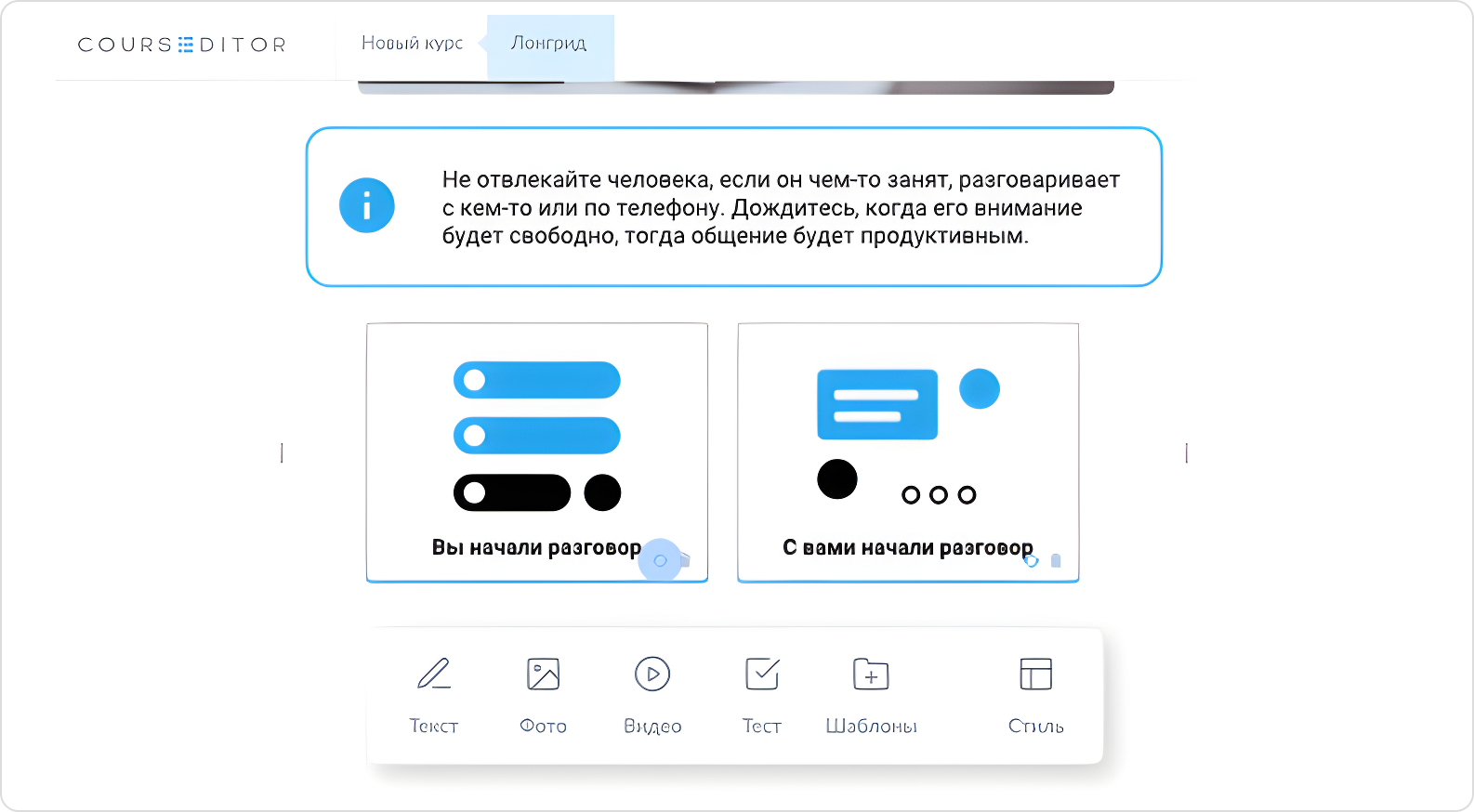 COURSEDITOR

Новый курс

Лонгрид

Не отвлекайте человека, если он чем-то занят, разговаривает с кем-то или по телефону. Дождитесь, когда его внимание будет свободно, тогда общение будет продуктивным.

Вы начали разговор

С вами начали разговор

Текст

Фото

Видео

Тест

Шаблоны

Стиль