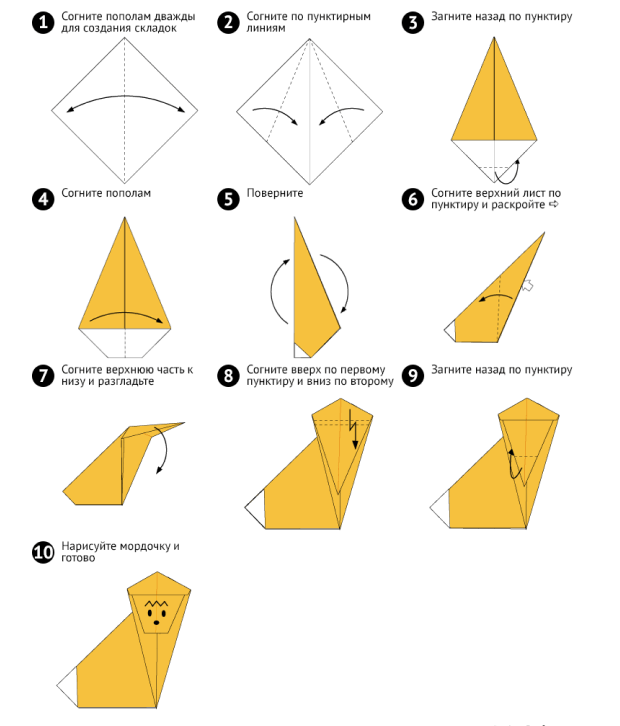 1 Согните пополам дважды для создания складок

2 Согните по пунктирным линиям

3 Загните назад по пунктиру

4 Согните пополам

5 Поверните

6 Согните верхний лист по пунктиру и раскройте ⇨

7 Согните верхнюю часть к низу и разгладьте

8 Согните вверх по первому пунктиру и вниз по второму

9 Загните назад по пунктиру

10 Нарисуйте мордочку и готово